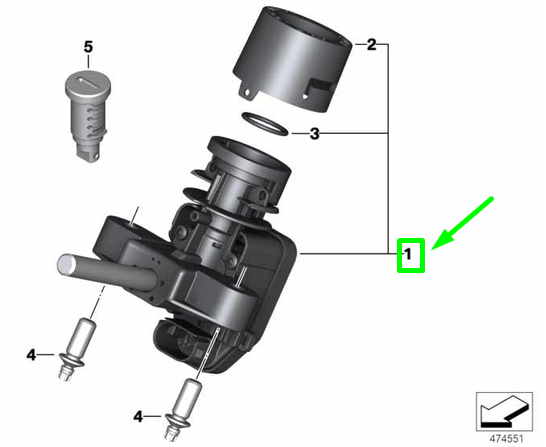 5
2
3
1
4
4
474551