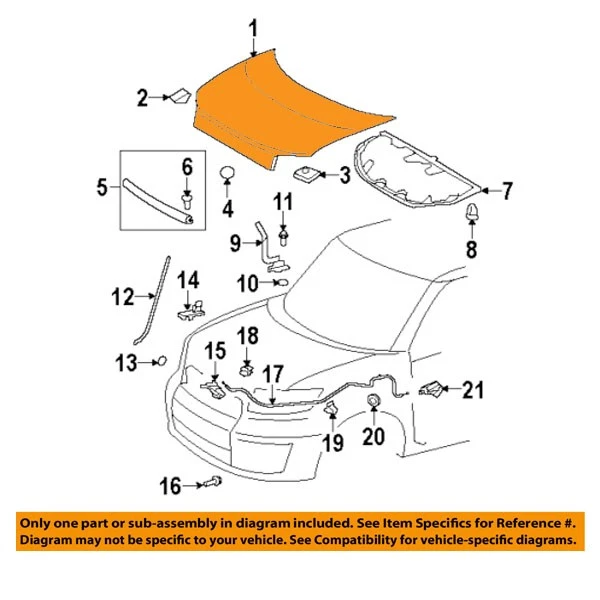 1
2
3
4
5
6
7
8
9
10
11
12
13
14
15
16
17
18
19
20
21

Only one part or sub-assembly in diagram included. See Item Specifics for Reference #.
Diagram may not be specific to your vehicle. See Compatibility for vehicle-specific diagrams.