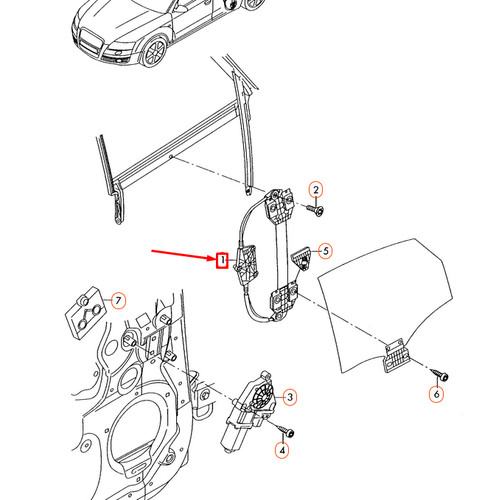 2
1
5
7
3
6
4