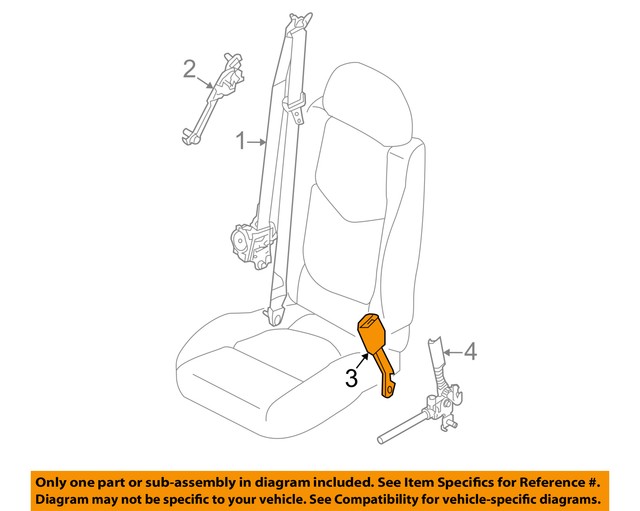 2
1
3
4

Only one part or sub-assembly in diagram included. See Item Specifics for Reference #.
Diagram may not be specific to your vehicle. See Compatibility for vehicle-specific diagrams.