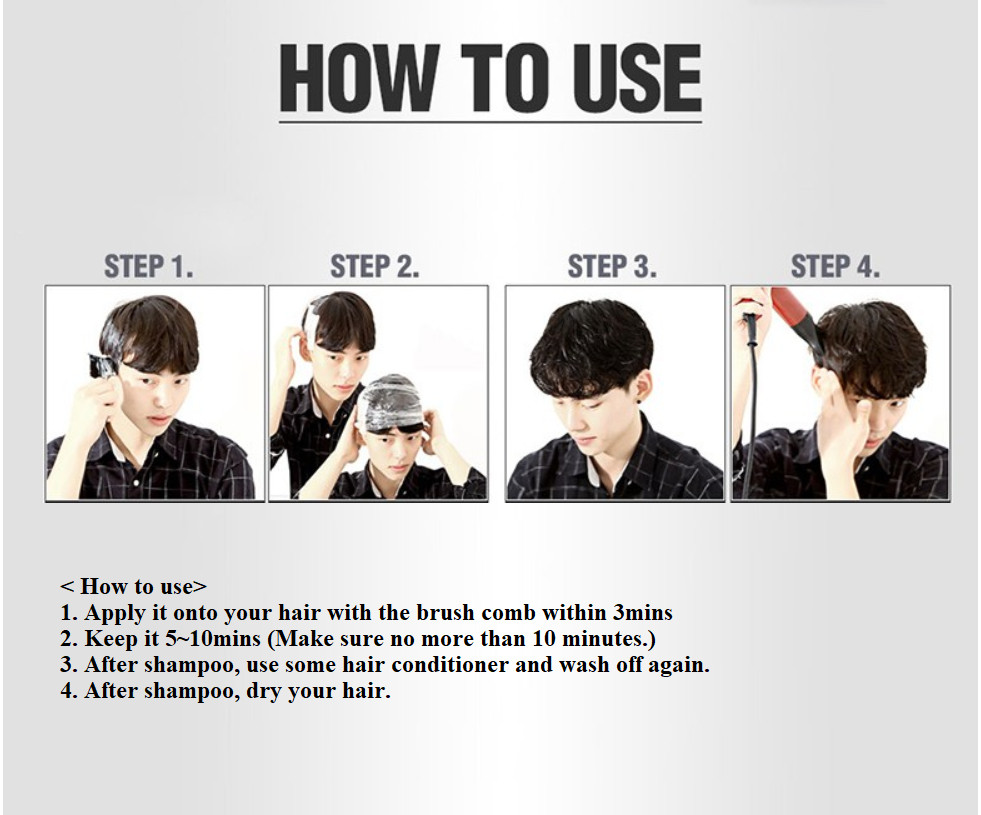 HOW TO USE

STEP 1.

STEP 2.

STEP 3.

STEP 4.

< How to use>
1. Apply it onto your hair with the brush comb within 3mins
2. Keep it 5~10mins (Make sure no more than 10 minutes.)
3. After shampoo, use some hair conditioner and wash off again.
4. After shampoo, dry your hair.