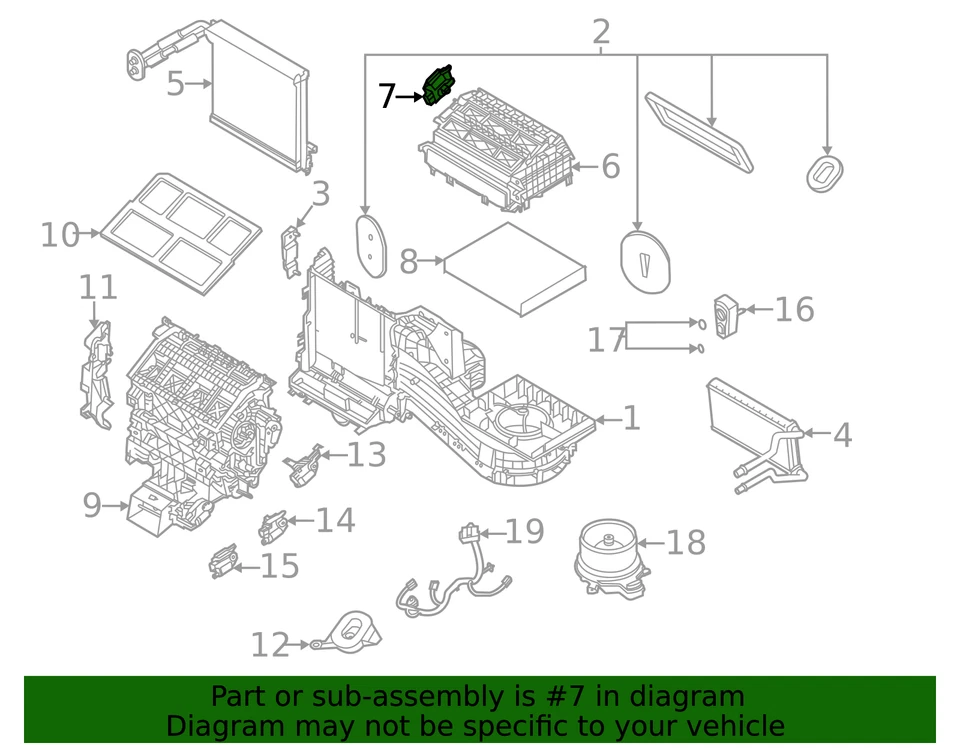 2
5
7
6
3
10
8
11
16
17
1
4
13
9
14
19
18
15
12

Part or sub-assembly is #7 in diagram
Diagram may not be specific to your vehicle