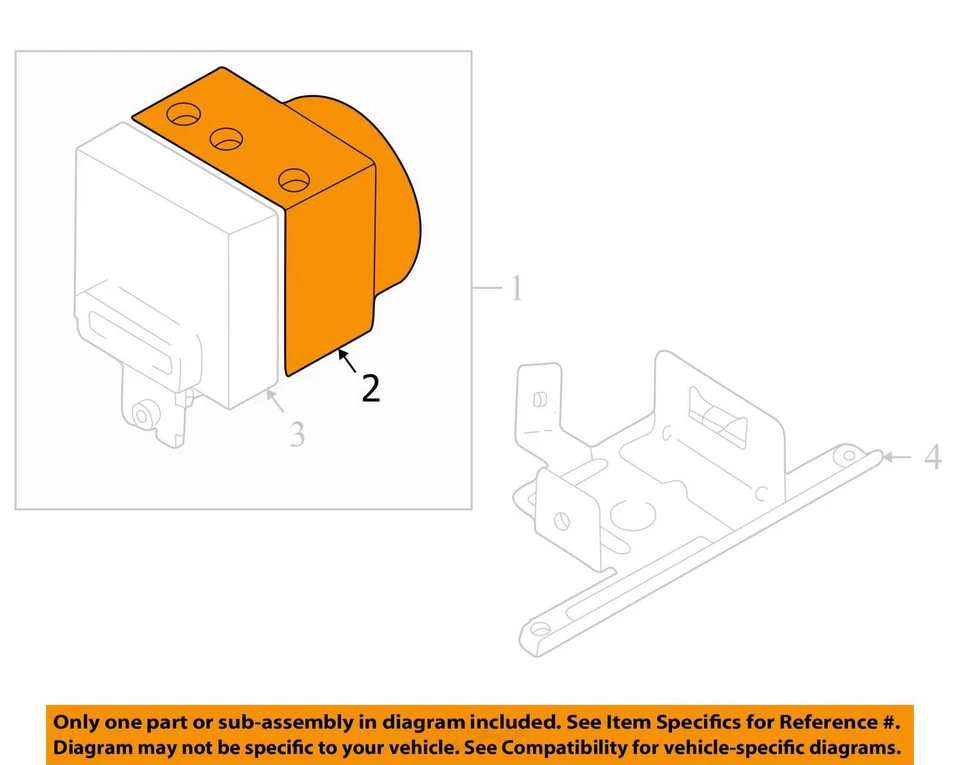 1
2
3
4

Only one part or sub-assembly in diagram included. See Item Specifics for Reference #.
Diagram may not be specific to your vehicle. See Compatibility for vehicle-specific diagrams.