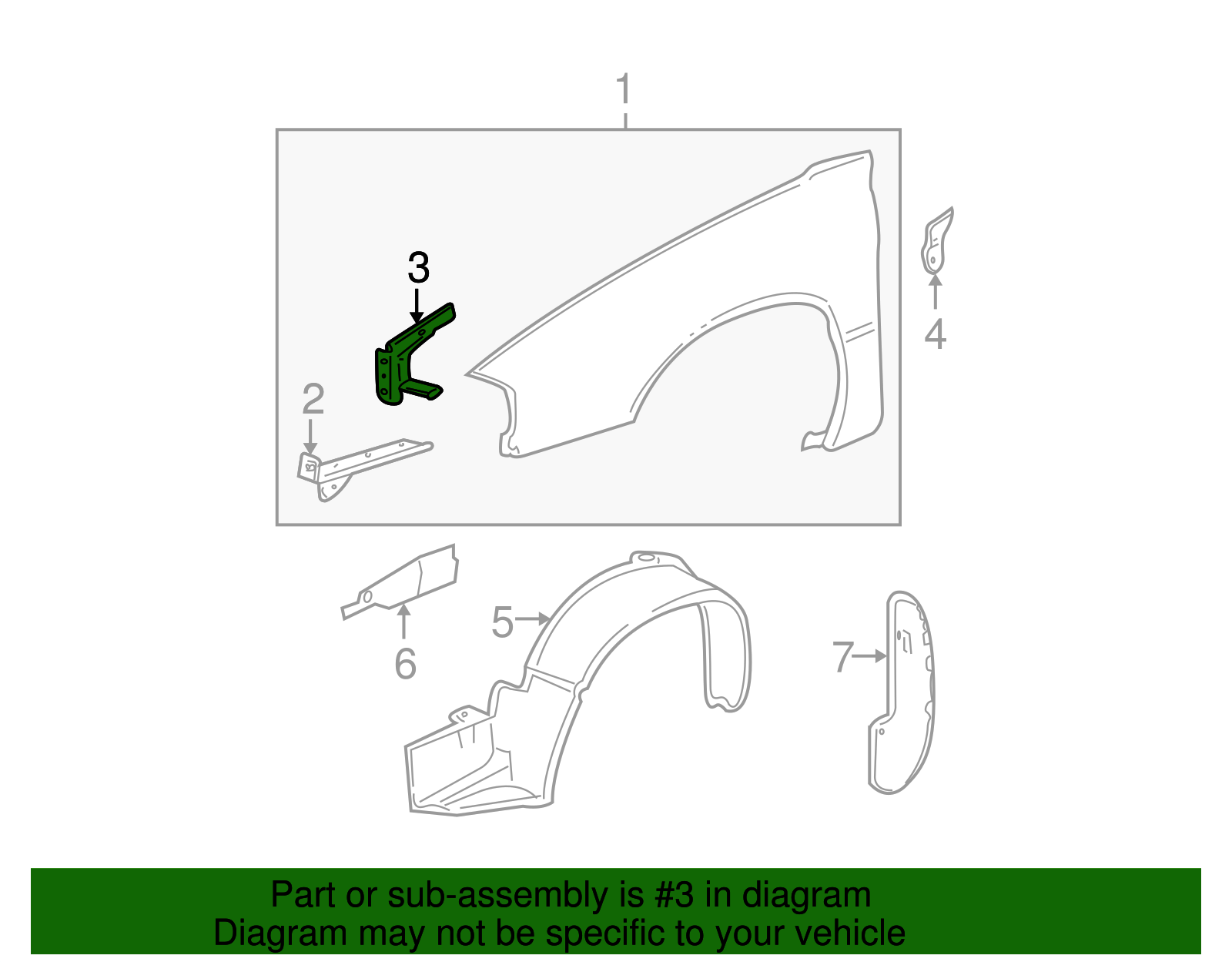 1
3
4
2
6
5
7
Part or sub-assembly is #3 in diagram
Diagram may not be specific to your vehicle