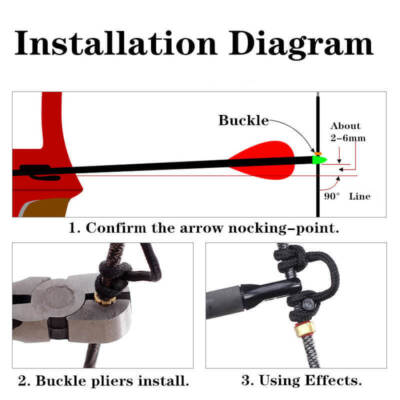 Installation Diagram

Buckle

About 2-6mm

90° Line

1. Confirm the arrow nocking-point.

2. Buckle pliers install.

3. Using Effects.