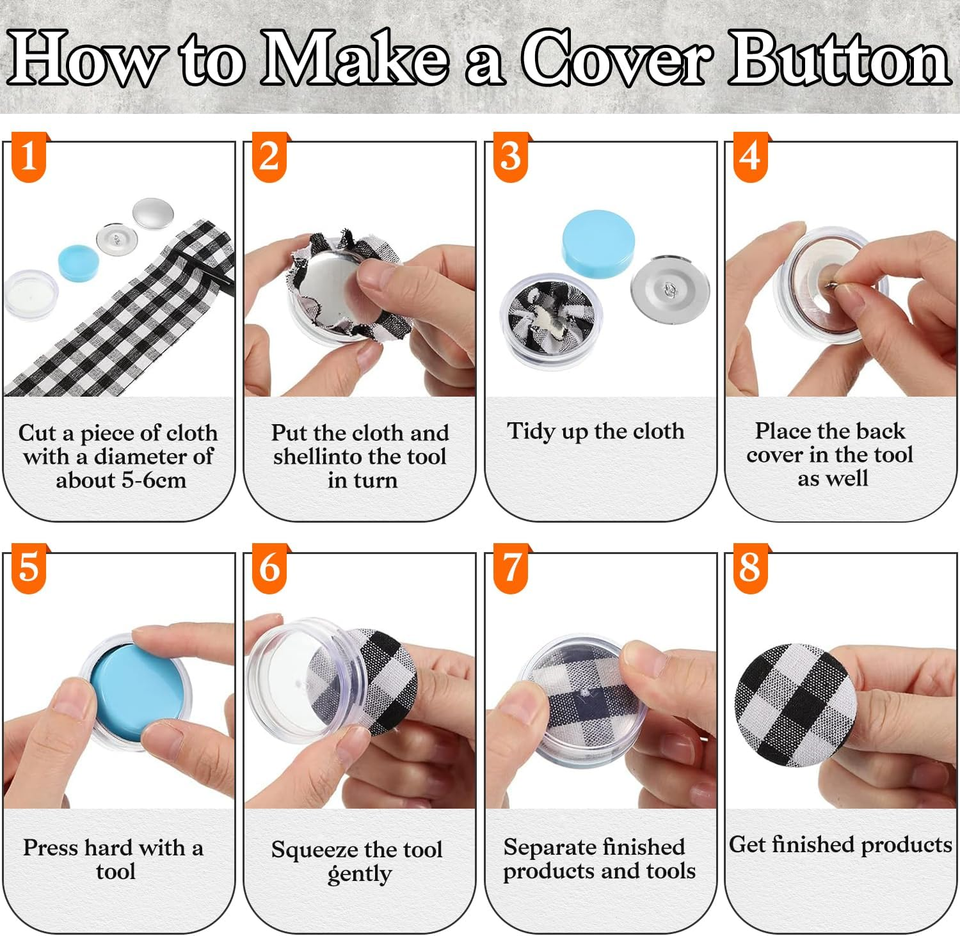 How to Make a Cover Button

1
Cut a piece of cloth with a diameter of about 5-6cm

2
Put the cloth and shellinto the tool in turn

3
Tidy up the cloth

4
Place the back cover in the tool as well

5
Press hard with a tool

6
Squeeze the tool gently

7
Separate finished products and tools

8
Get finished products