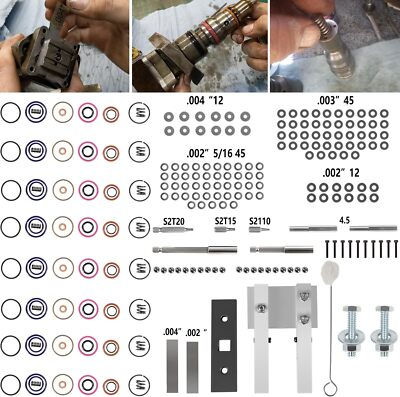 .004 "12

.003" 45

.002" 5/16 45

.002" 12

S2T20

S2T15

S2110

4.5

.004"

.002 "