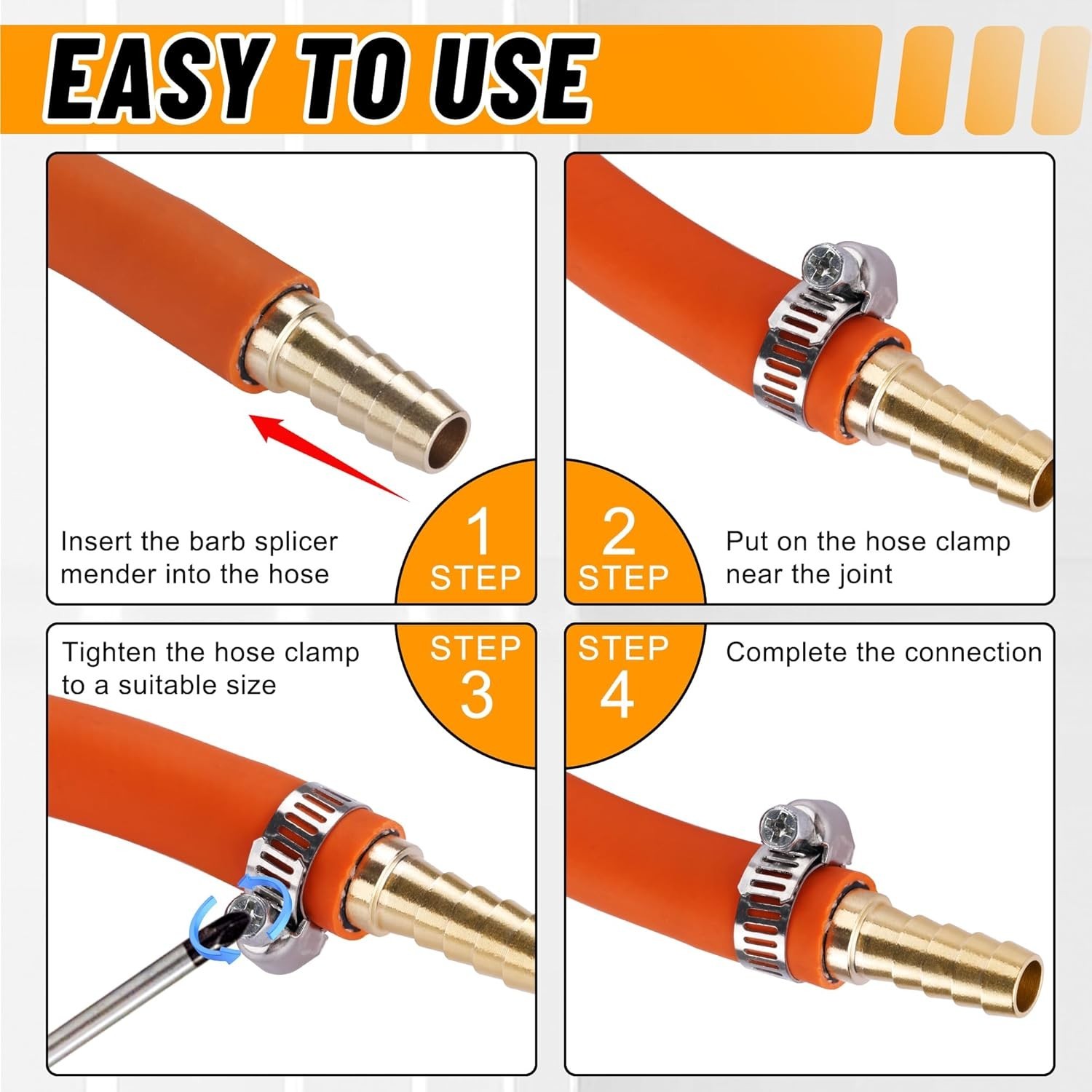 EASY TO USE

Insert the barb splicer mender into the hose

1
STEP

2
STEP

Put on the hose clamp near the joint

Tighten the hose clamp to a suitable size

STEP
3

STEP
4

Complete the connection