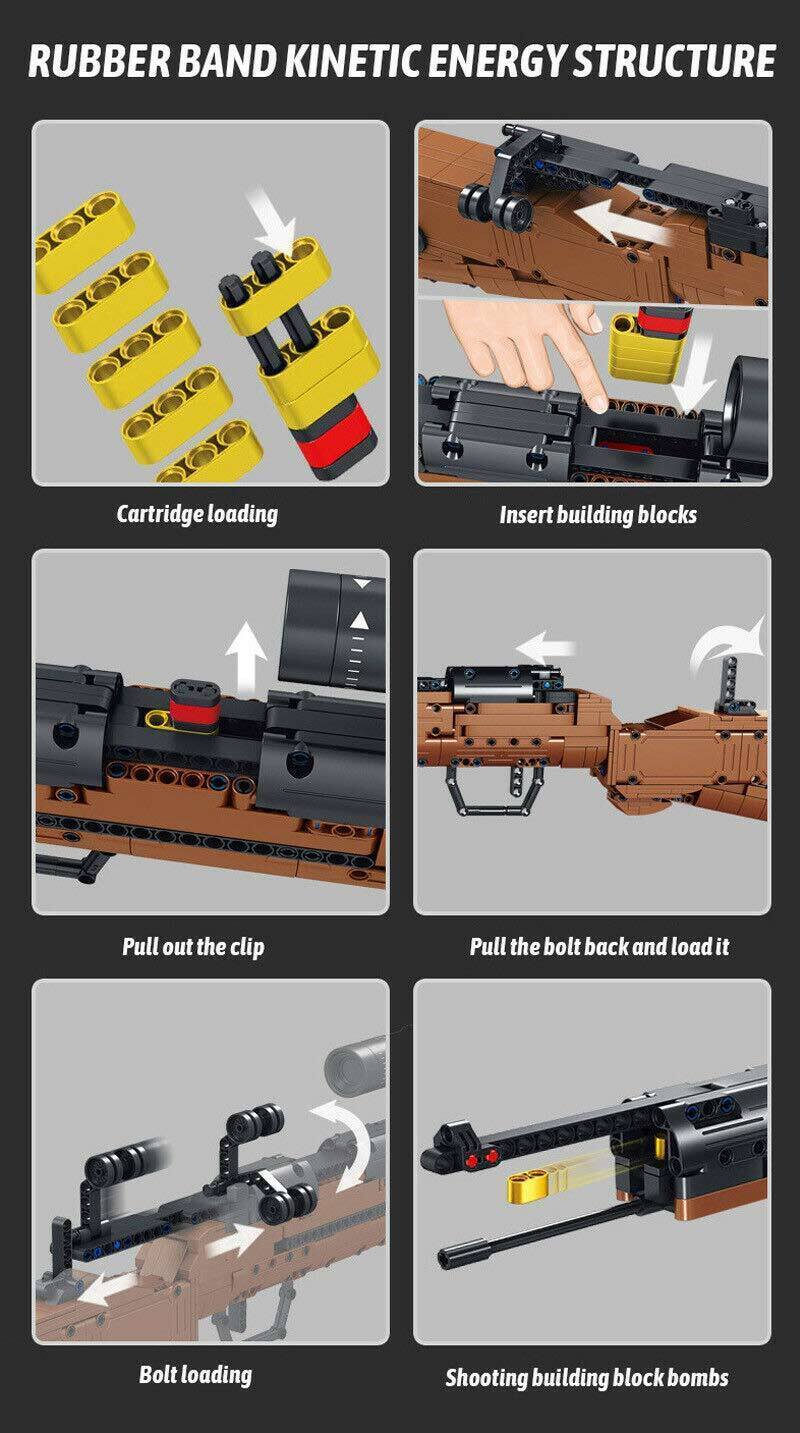 RUBBER BAND KINETIC ENERGY STRUCTURE

Cartridge loading

Insert building blocks

Pull out the clip

Pull the bolt back and load it

Bolt loading

Shooting building block bombs