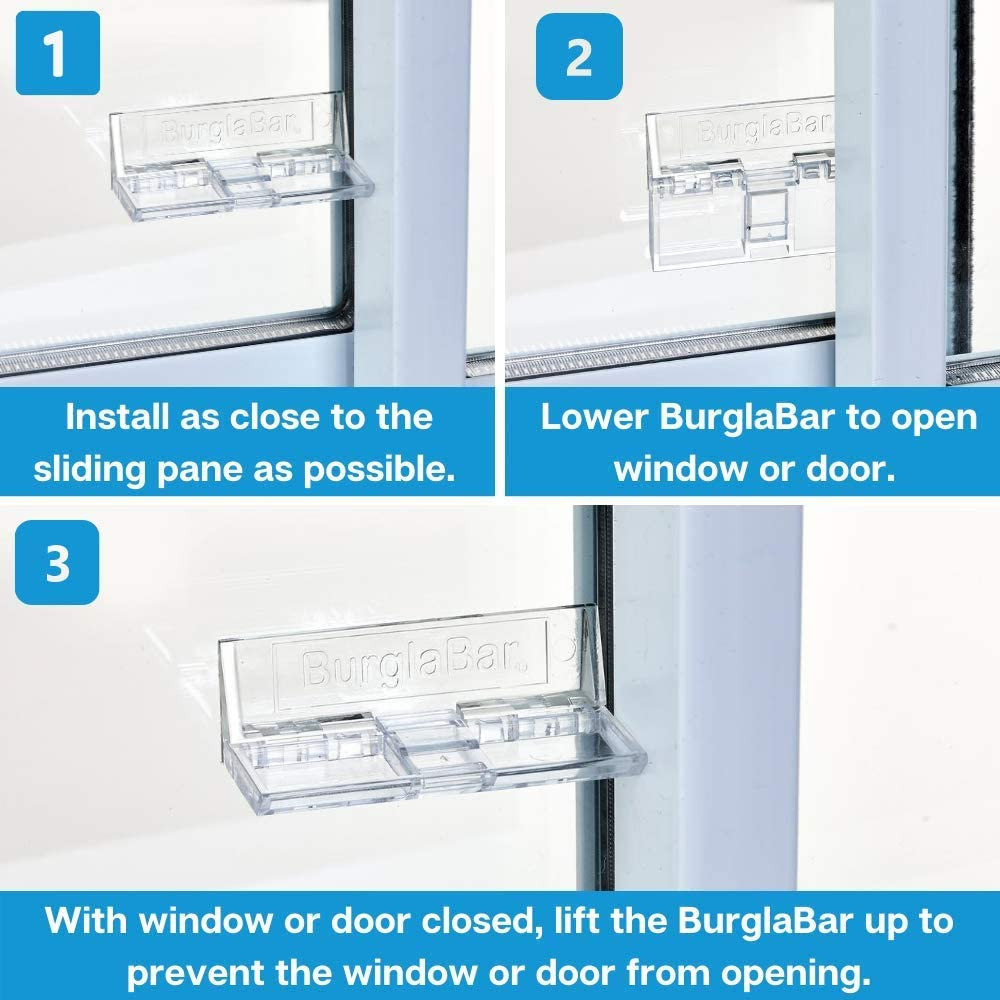 1

BurglaBar

Install as close to the sliding pane as possible.

2

BurglaBar

Lower BurglaBar to open window or door.

3

BurglaBar

With window or door closed, lift the BurglaBar up to prevent the window or door from opening.