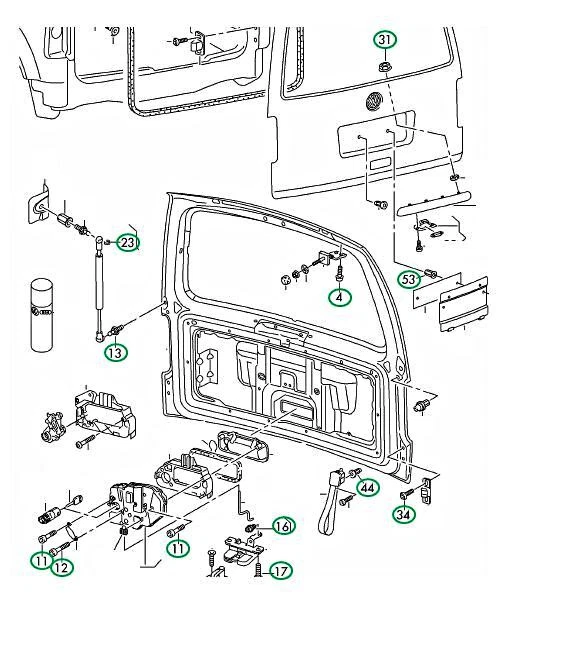 31
23
4
53
13
44
34
16
11
11
12
17