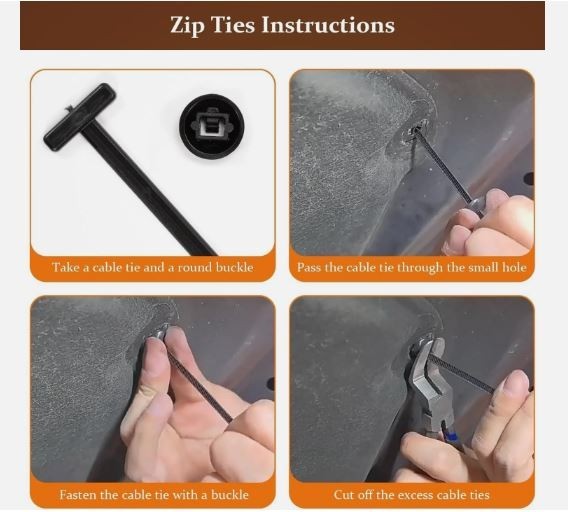 Zip Ties Instructions

Take a cable tie and a round buckle

Pass the cable tie through the small hole

Fasten the cable tie with a buckle

Cut off the excess cable ties