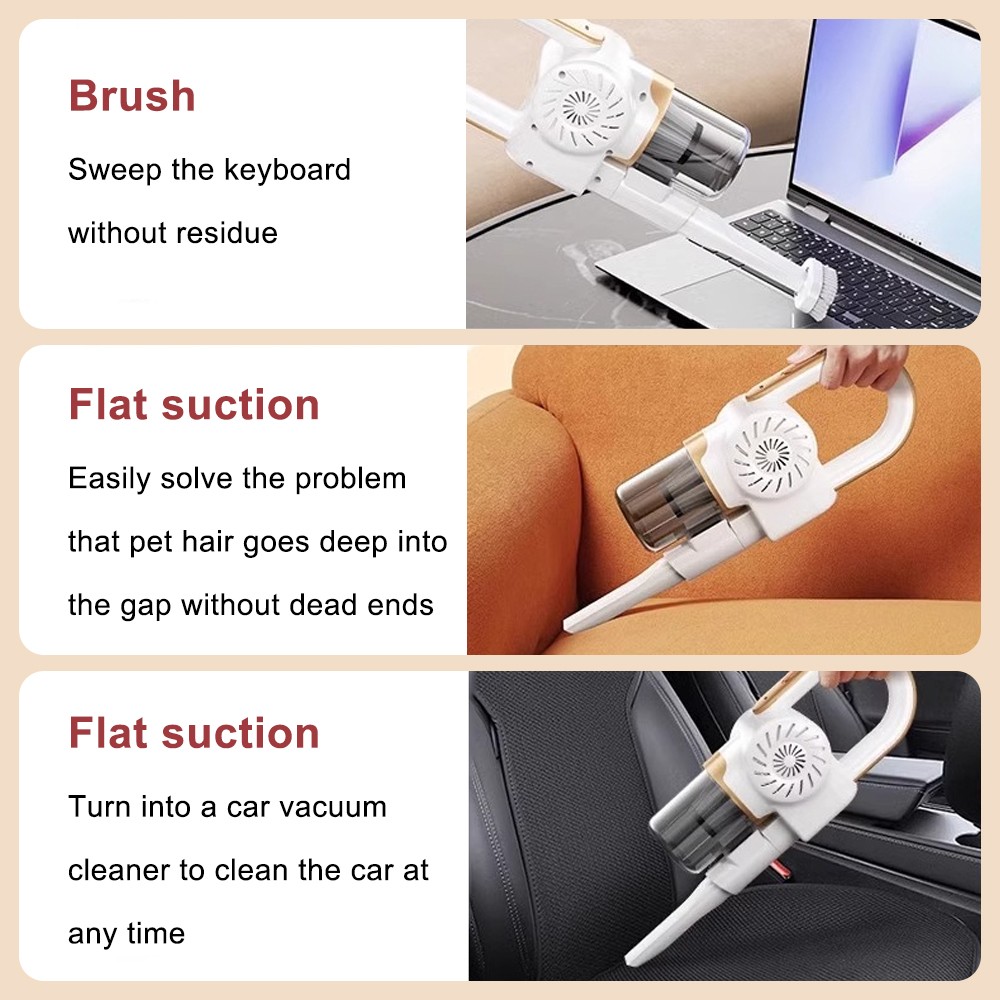 Brush

Sweep the keyboard without residue

Flat suction

Easily solve the problem that pet hair goes deep into the gap without dead ends

Flat suction

Turn into a car vacuum cleaner to clean the car at any time