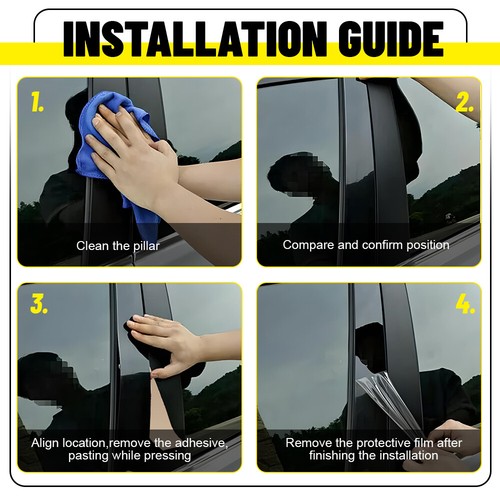 INSTALLATION GUIDE

1.

Clean the pillar

2.

Compare and confirm position

3.

Align location,remove the adhesive, pasting while pressing

4.

Remove the protective film after finishing the installation