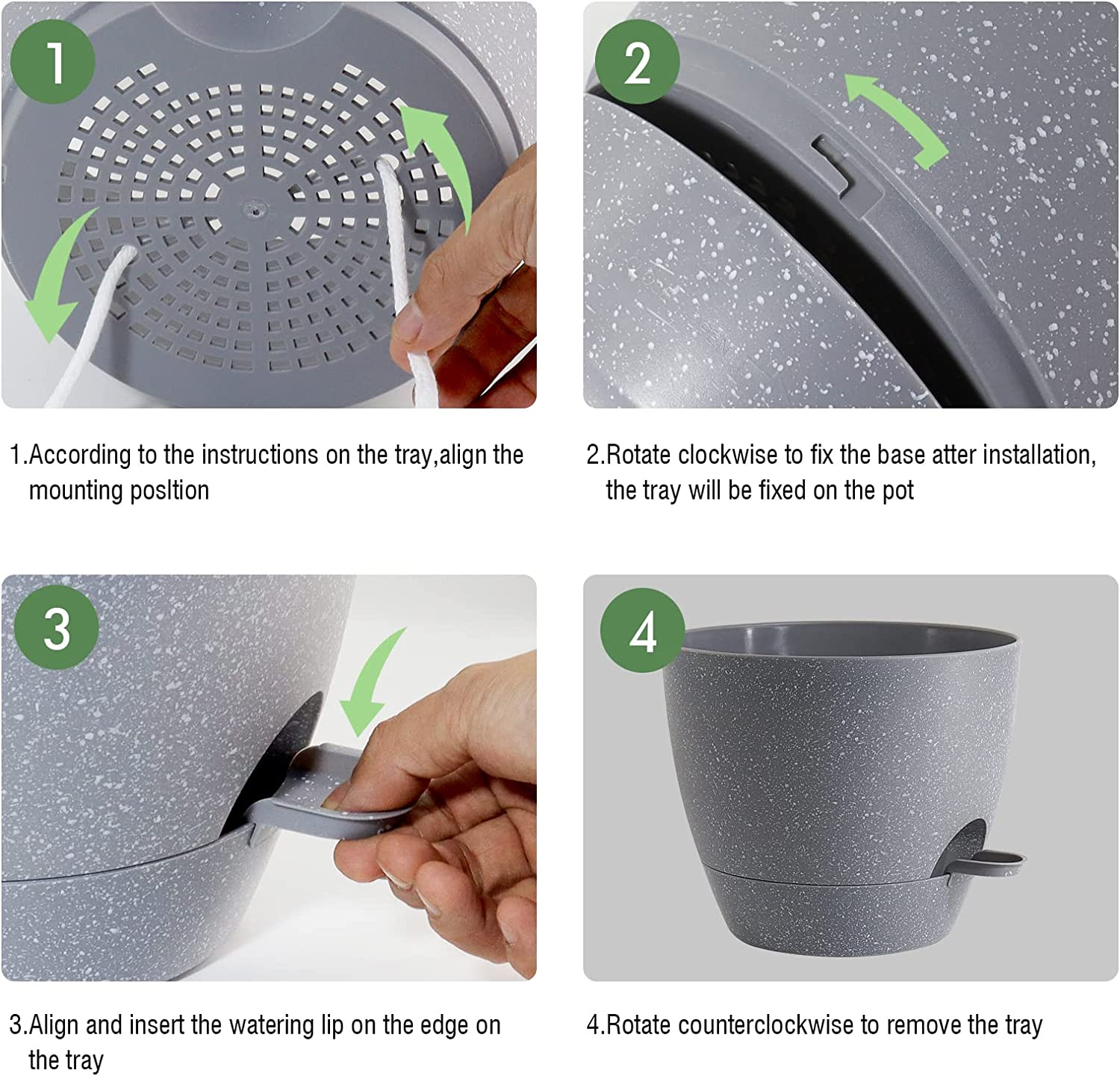 1

1.According to the instructions on the tray,align the mounting posltion

2

2.Rotate clockwise to fix the base atter installation, the tray will be fixed on the pot

3

3.Align and insert the watering lip on the edge on the tray

4

4.Rotate counterclockwise to remove the tray