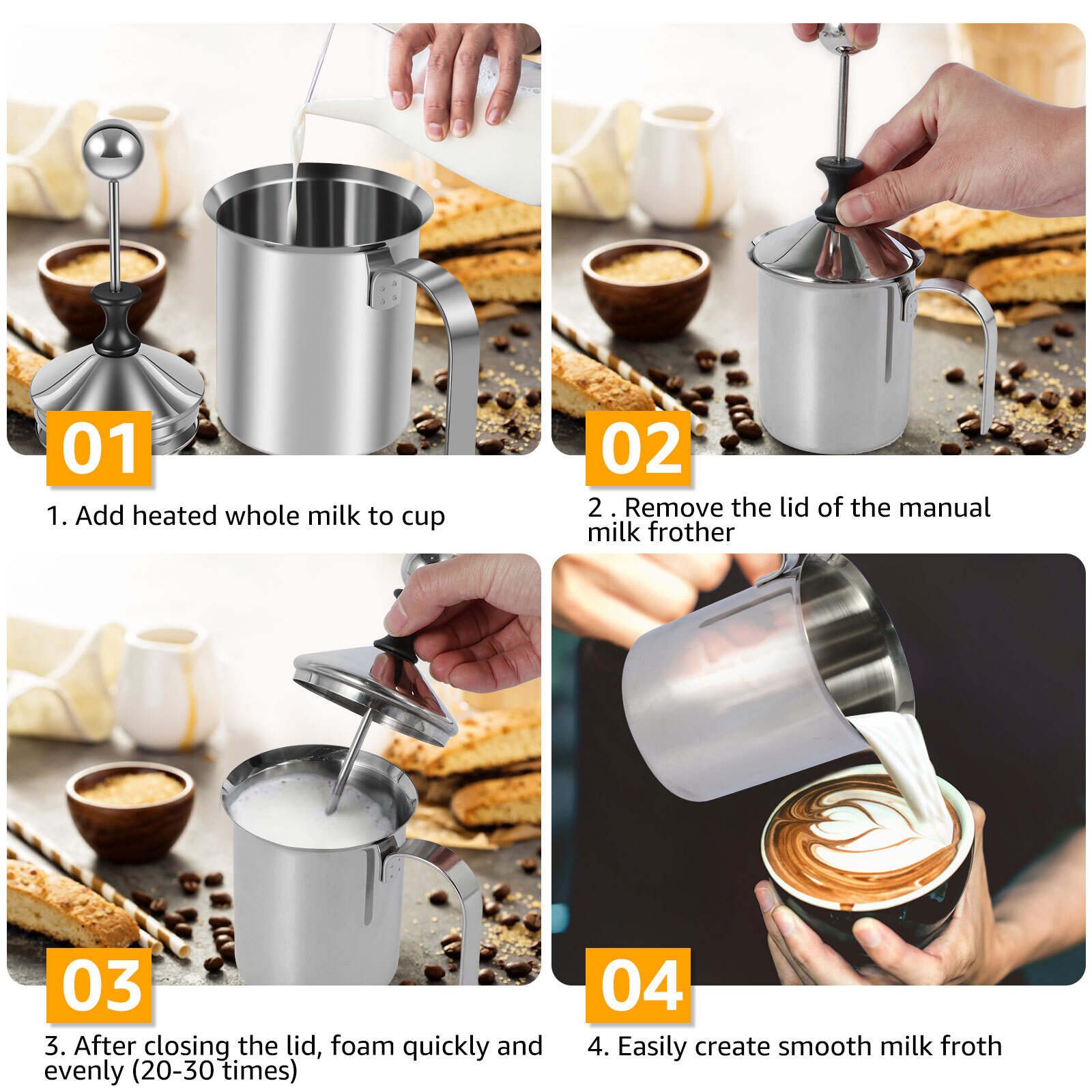 01

1. Add heated whole milk to cup

02

2 . Remove the lid of the manual milk frother

03

3. After closing the lid, foam quickly and evenly (20-30 times)

04

4. Easily create smooth milk froth