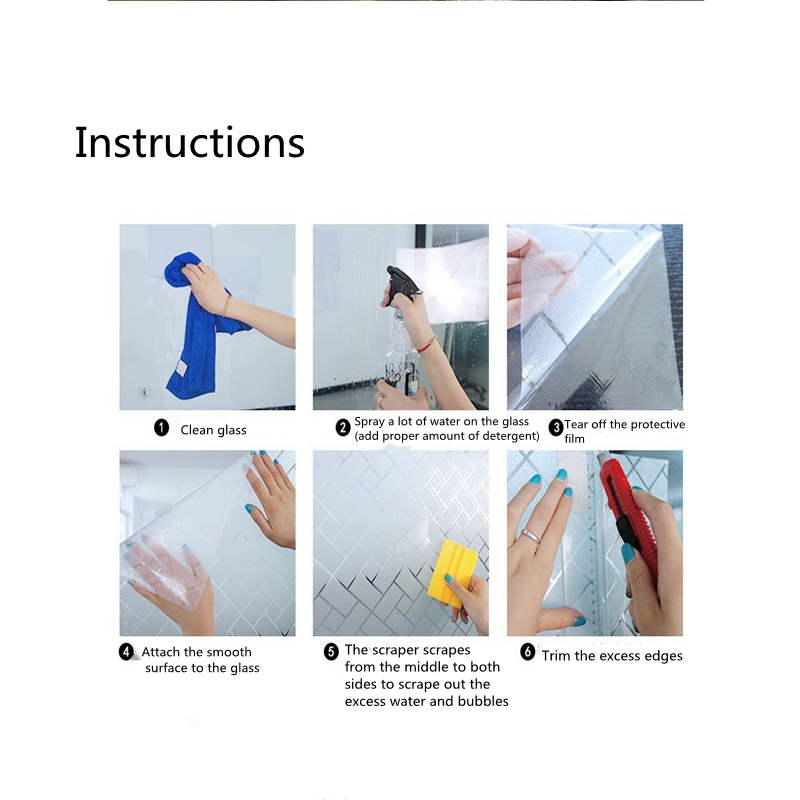 Instructions

1 Clean glass

2 Spray a lot of water on the glass (add proper amount of detergent)

3 Tear off the protective film

4 Attach the smooth surface to the glass

5 The scraper scrapes from the middle to both sides to scrape out the excess water and bubbles

6 Trim the excess edges