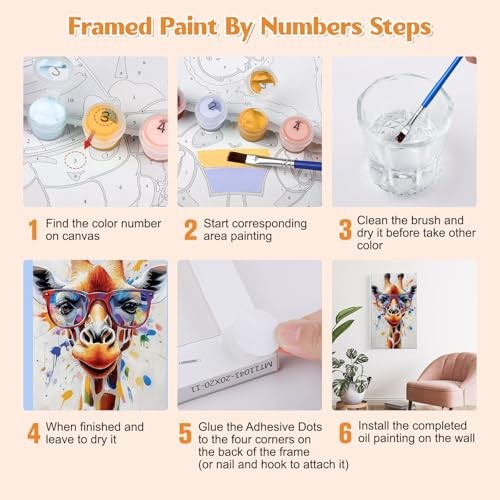 Framed Paint By Numbers Steps

3

4

2

4

1 Find the color number on canvas

2 Start corresponding area painting

3 Clean the brush and dry it before take other color

MT11041-20X20-11

4 When finished and leave to dry it

5 Glue the Adhesive Dots to the four corners on the back of the frame (or nail and hook to attach it)

6 Install the completed oil painting on the wall