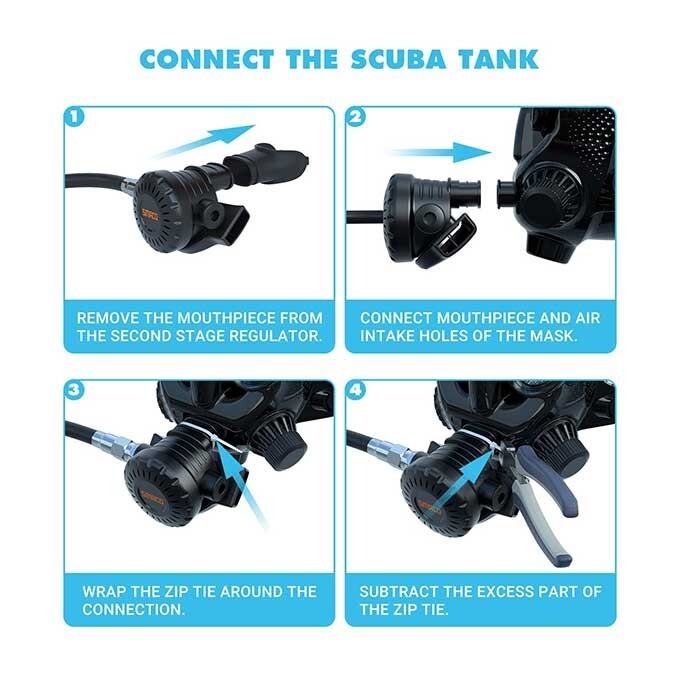 CONNECT THE SCUBA TANK

1

SMACO

REMOVE THE MOUTHPIECE FROM THE SECOND STAGE REGULATOR.

2

CONNECT MOUTHPIECE AND AIR INTAKE HOLES OF THE MASK.

3

SMACO

WRAP THE ZIP TIE AROUND THE CONNECTION.

4

SMACO

SUBTRACT THE EXCESS PART OF THE ZIP TIE.