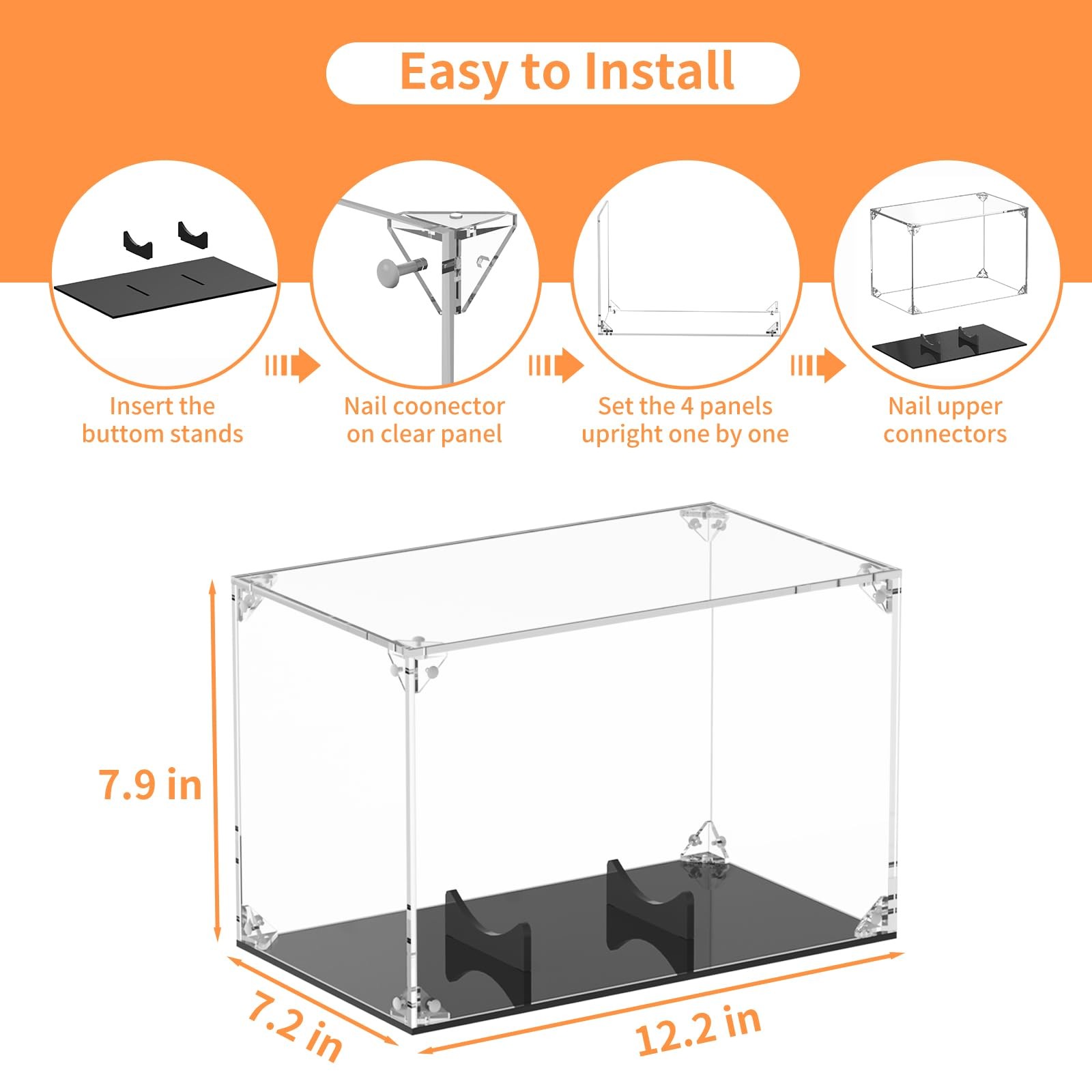 Easy to Install

Insert the buttom stands

Nail coonector on clear panel

Set the 4 panels upright one by one

Nail upper connectors

7.9 in

7.2 in

12.2 in