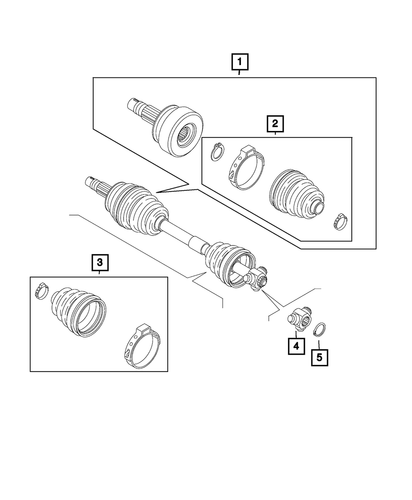 1
2
3
4
5