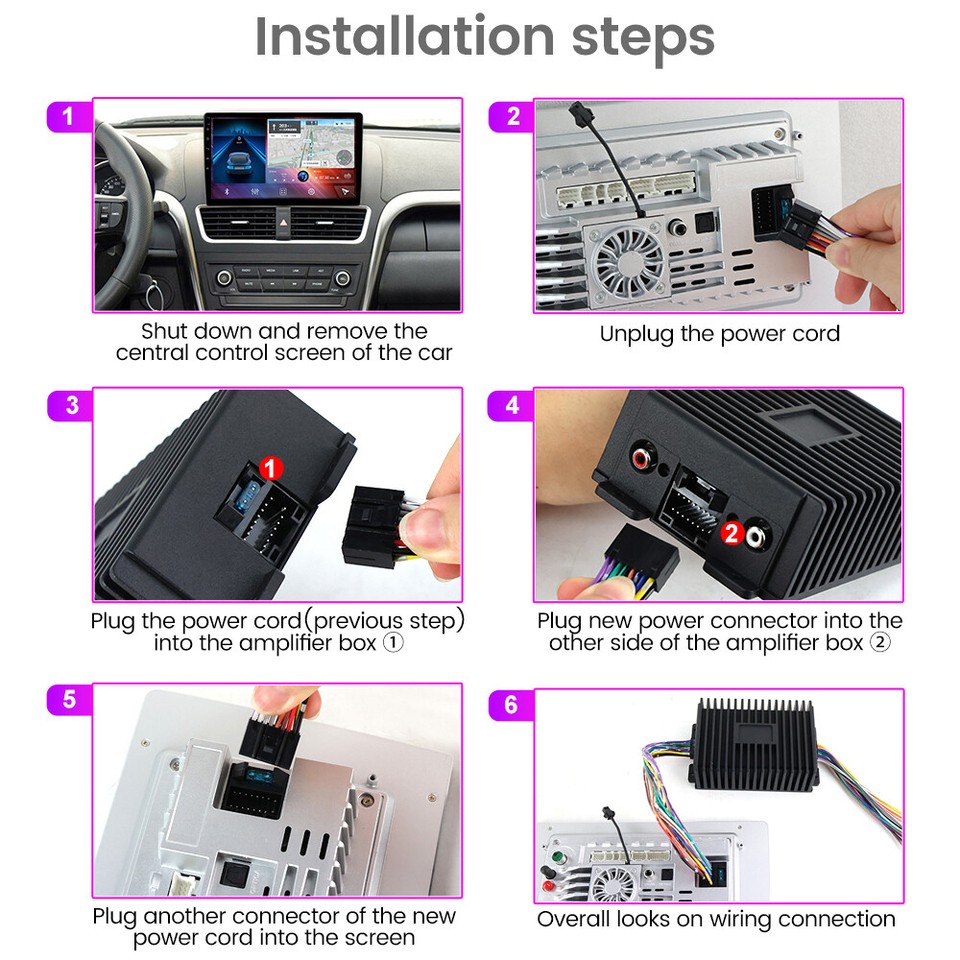 Installation steps

1

Shut down and remove the central control screen of the car

2

Unplug the power cord

3

1

Plug the power cord(previous step) into the amplifier box ①

4

2

Plug new power connector into the other side of the amplifier box ②

5

Plug another connector of the new power cord into the screen

6

Overall looks on wiring connection