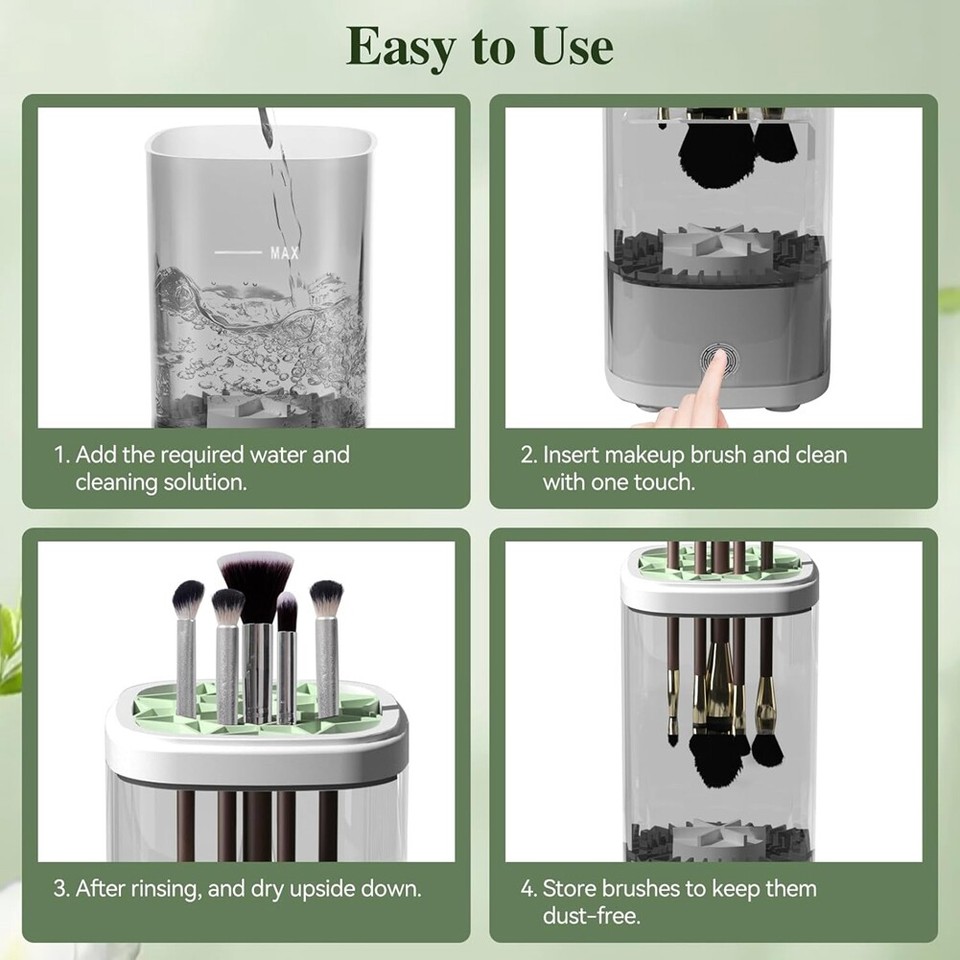 Easy to Use

MAX

1. Add the required water and cleaning solution.

2. Insert makeup brush and clean with one touch.

3. After rinsing, and dry upside down.

4. Store brushes to keep them dust-free.