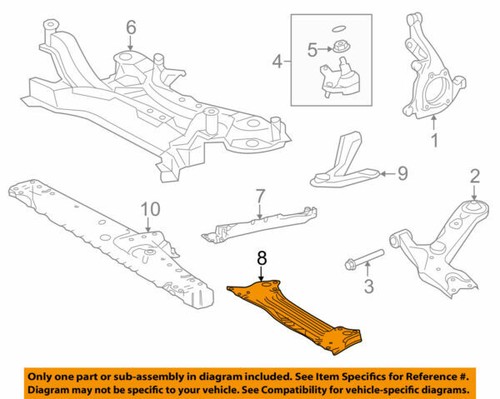 6

4

5

1

9

2

10

7

8

3

Only one part or sub-assembly in diagram included. See Item Specifics for Reference #.
Diagram may not be specific to your vehicle. See Compatibility for vehicle-specific diagrams.