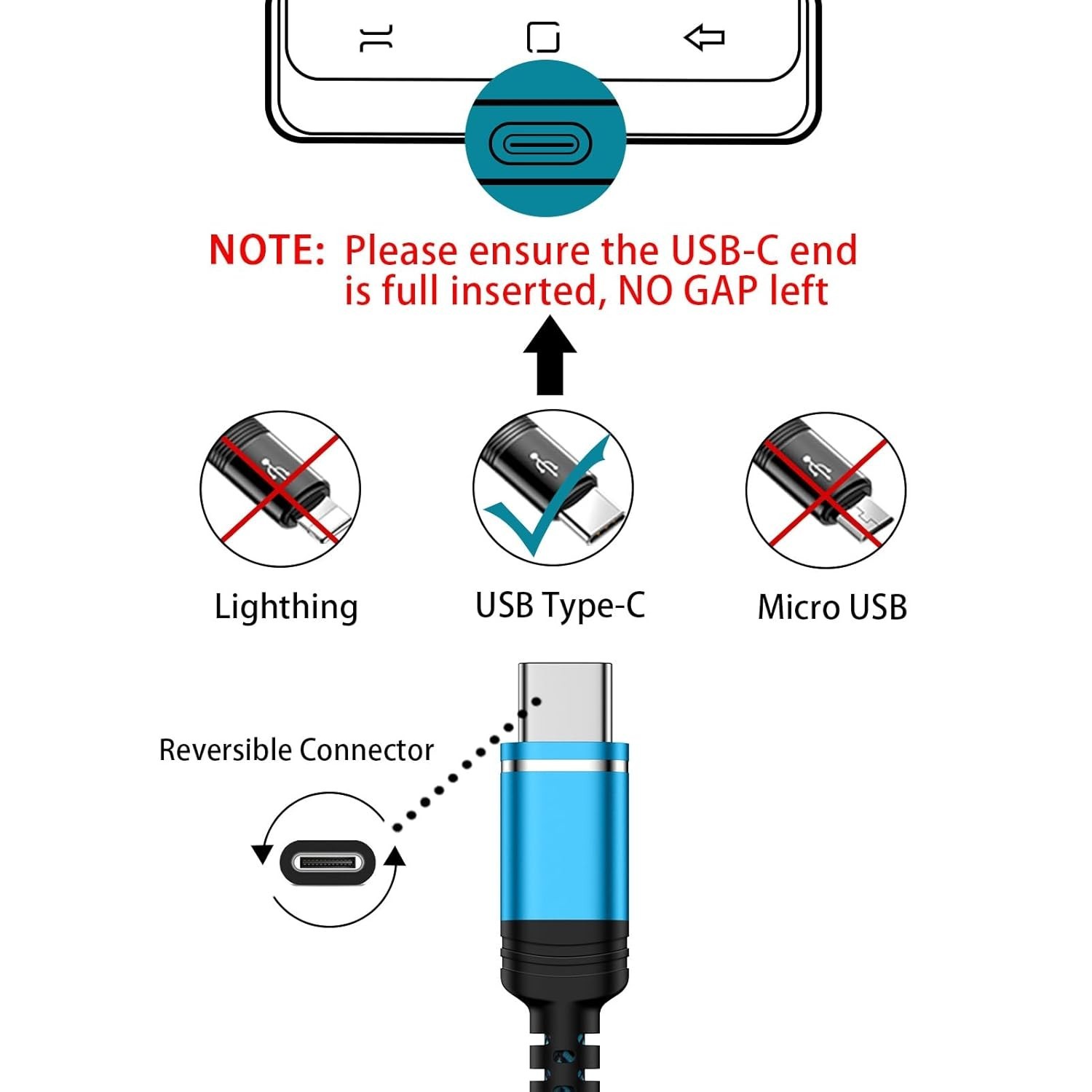 NOTE: Please ensure the USB-C end is full inserted, NO GAP left

Lighthing

USB Type-C

Micro USB

Reversible Connector