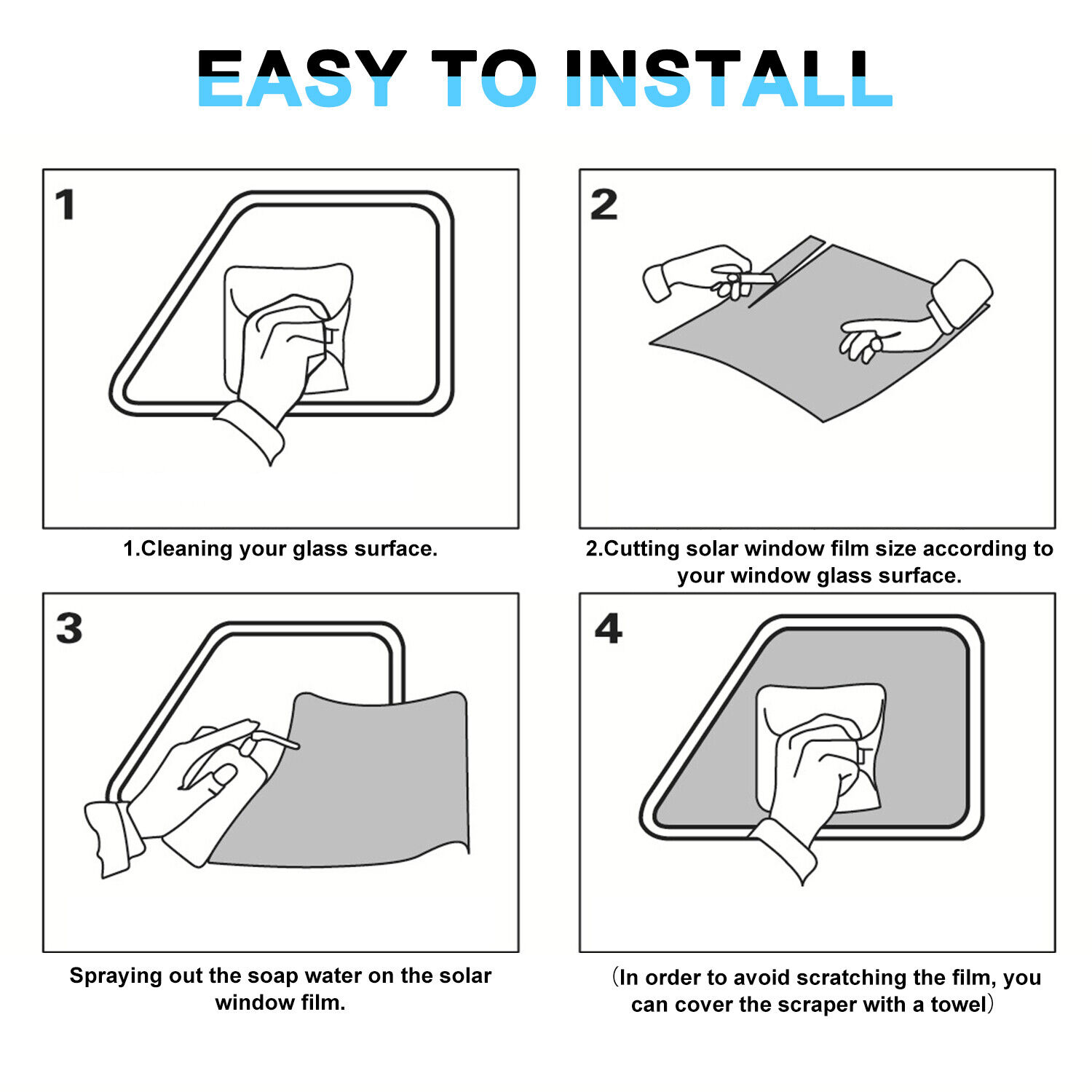 EASY TO INSTALL

1

1.Cleaning your glass surface.

2

2.Cutting solar window film size according to your window glass surface.

3

Spraying out the soap water on the solar window film.

4

（In order to avoid scratching the film, you can cover the scraper with a towel）