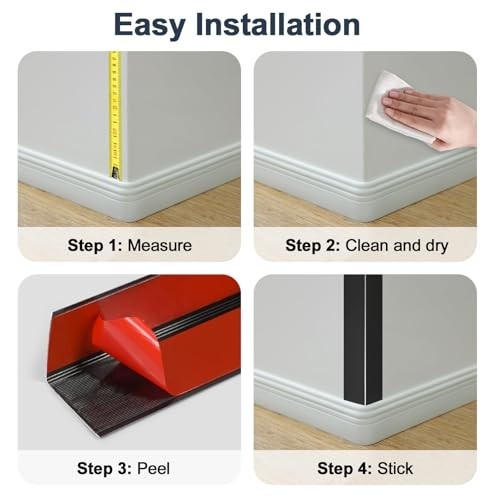 Easy Installation

Step 1: Measure

Step 2: Clean and dry

Step 3: Peel

Step 4: Stick