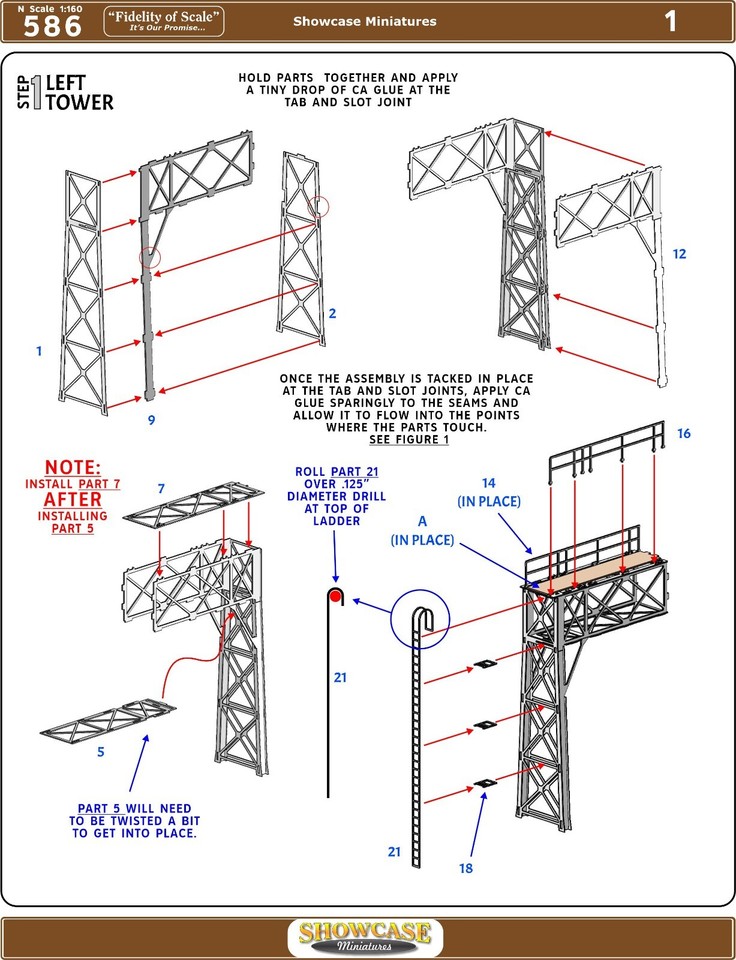 N Scale 1:160
586

"Fidelity of Scale"
It's Our Promise...

Showcase Miniatures

1

STEP 1 LEFT TOWER

HOLD PARTS TOGETHER AND APPLY A TINY DROP OF CA GLUE AT THE TAB AND SLOT JOINT

1

9

2

12

ONCE THE ASSEMBLY IS TACKED IN PLACE AT THE TAB AND SLOT JOINTS, APPLY CA GLUE SPARINGLY TO THE SEAMS AND ALLOW IT TO FLOW INTO THE POINTS WHERE THE PARTS TOUCH. SEE FIGURE 1

NOTE:
INSTALL PART 7
AFTER
INSTALLING
PART 5

7

5

PART 5 WILL NEED TO BE TWISTED A BIT TO GET INTO PLACE.

ROLL PART 21 OVER .125" DIAMETER DRILL AT TOP OF LADDER

21

21

A
(IN PLACE)

14
(IN PLACE)

16

18

SHOWCASE
Miniatures