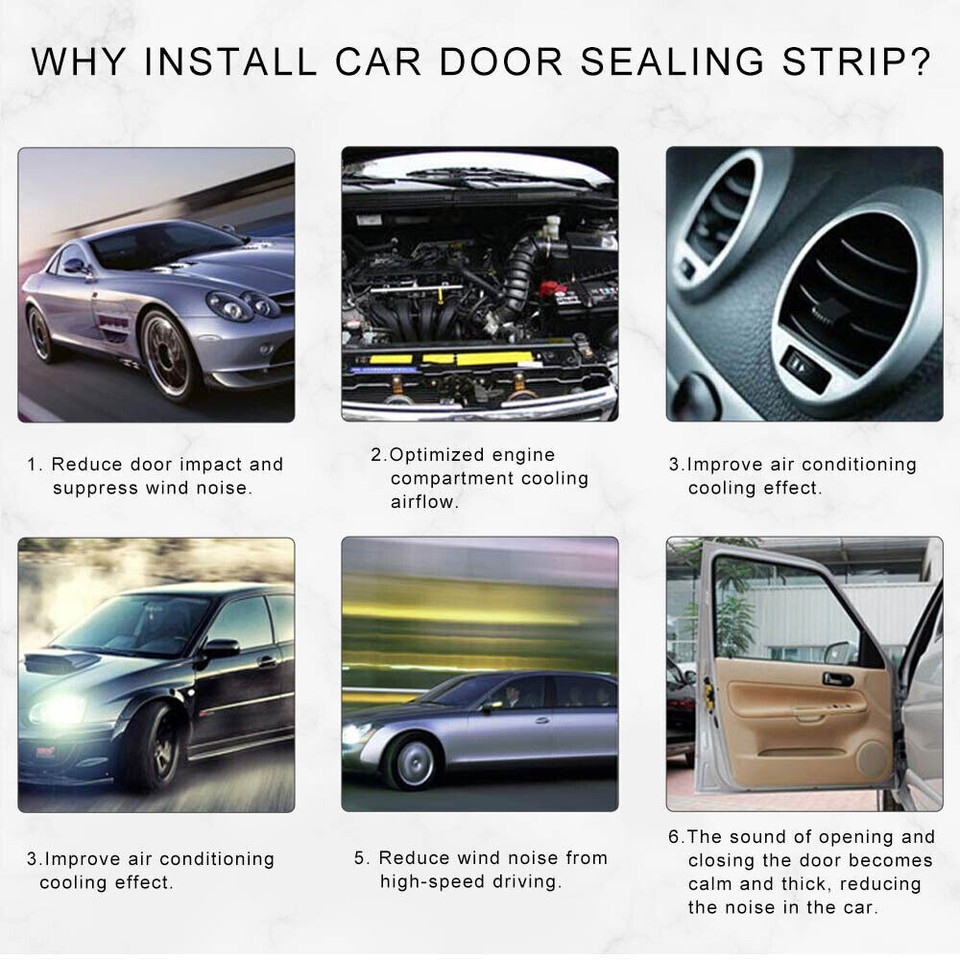 WHY INSTALL CAR DOOR SEALING STRIP?

1. Reduce door impact and suppress wind noise.

2.Optimized engine compartment cooling airflow.

3.Improve air conditioning cooling effect.

3.Improve air conditioning cooling effect.

5. Reduce wind noise from high-speed driving.

6.The sound of opening and closing the door becomes calm and thick, reducing the noise in the car.