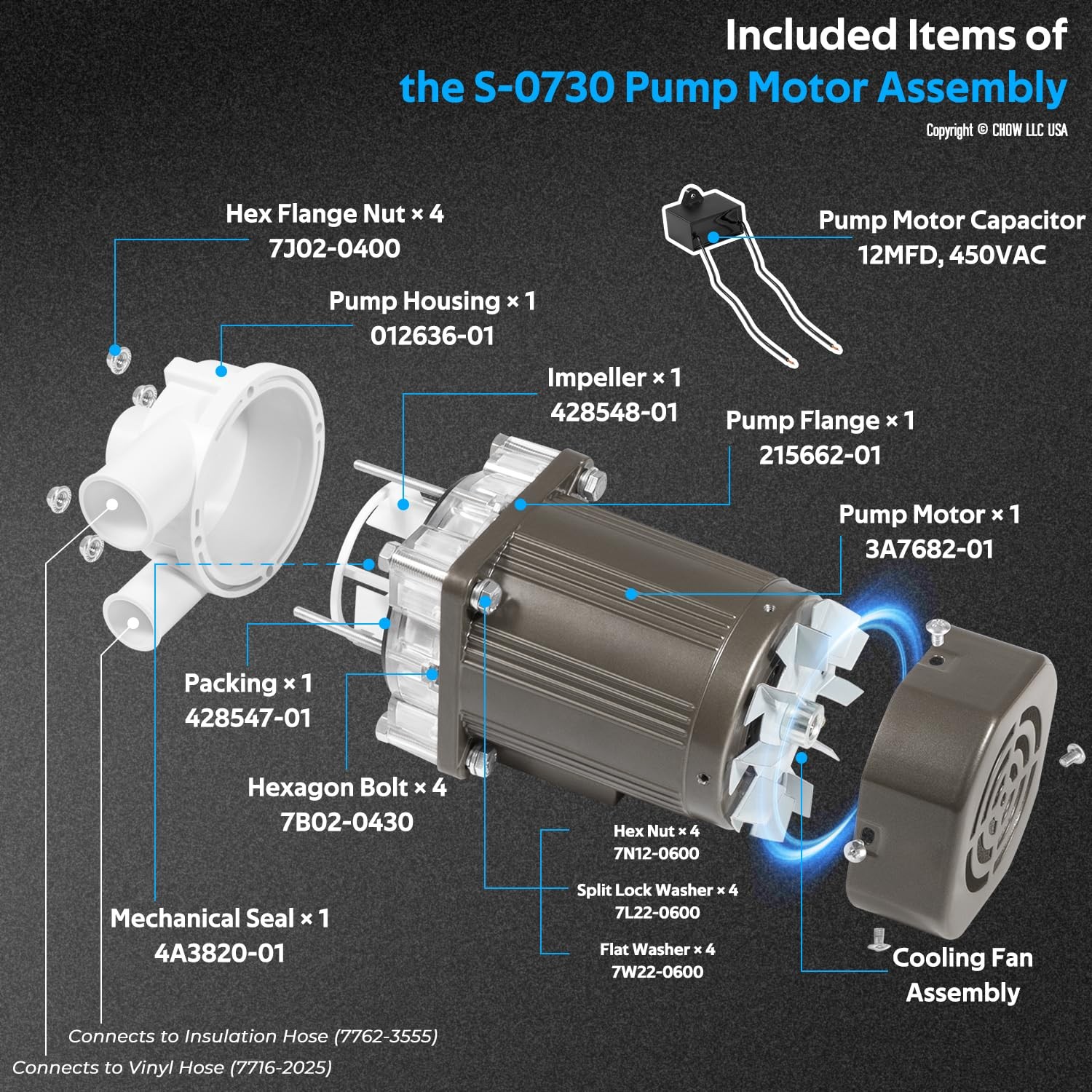 Included Items of
the S-0730 Pump Motor Assembly
Copyright © CHOW LLC USA

Hex Flange Nut × 4
7J02-0400

Pump Motor Capacitor
12MFD, 450VAC

Pump Housing × 1
012636-01

Impeller × 1
428548-01

Pump Flange × 1
215662-01

Pump Motor × 1
3A7682-01

Packing × 1
428547-01

Hexagon Bolt × 4
7B02-0430

Hex Nut × 4
7N12-0600

Split Lock Washer × 4
7L22-0600

Flat Washer × 4
7W22-0600

Mechanical Seal × 1
4A3820-01

Cooling Fan
Assembly

Connects to Insulation Hose (7762-3555)
Connects to Vinyl Hose (7716-2025)