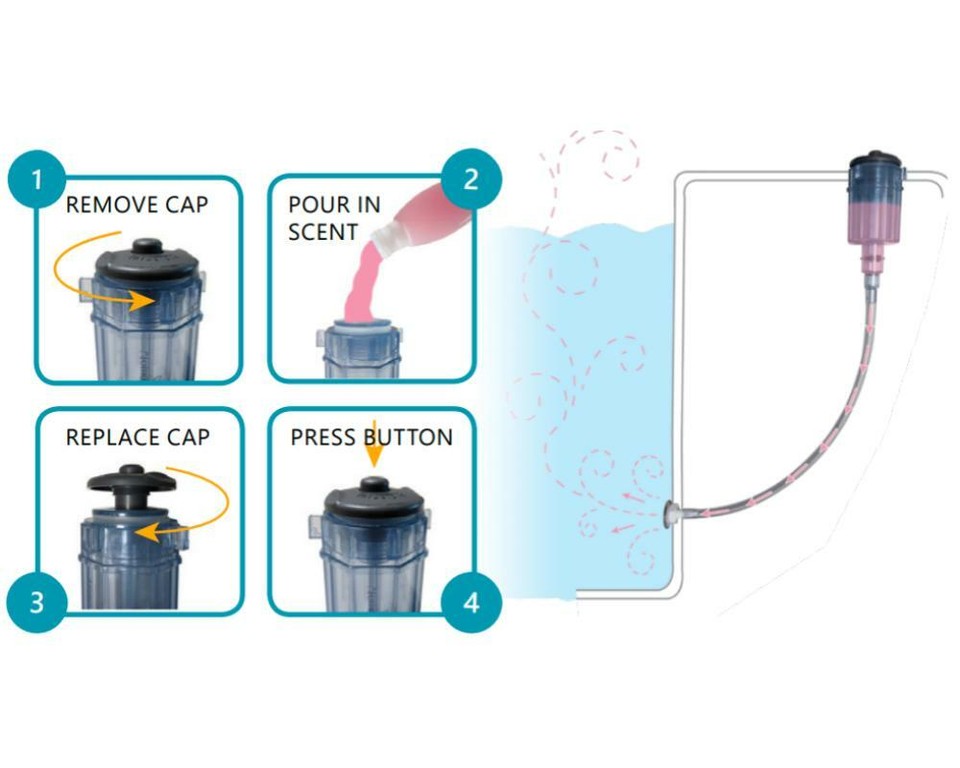 1
REMOVE CAP

2
POUR IN SCENT

3
REPLACE CAP

4
PRESS BUTTON