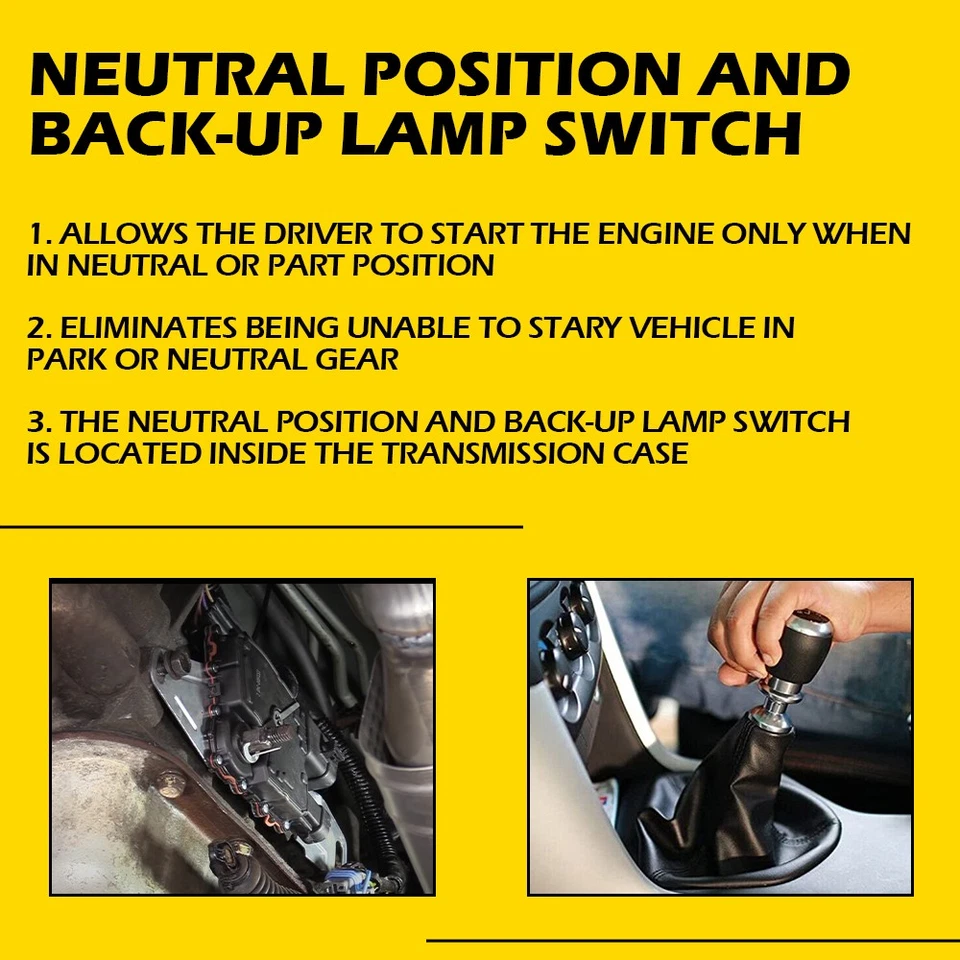 NEUTRAL POSITION AND BACK-UP LAMP SWITCH

1. ALLOWS THE DRIVER TO START THE ENGINE ONLY WHEN IN NEUTRAL OR PART POSITION

2. ELIMINATES BEING UNABLE TO STARY VEHICLE IN PARK OR NEUTRAL GEAR

3. THE NEUTRAL POSITION AND BACK-UP LAMP SWITCH IS LOCATED INSIDE THE TRANSMISSION CASE