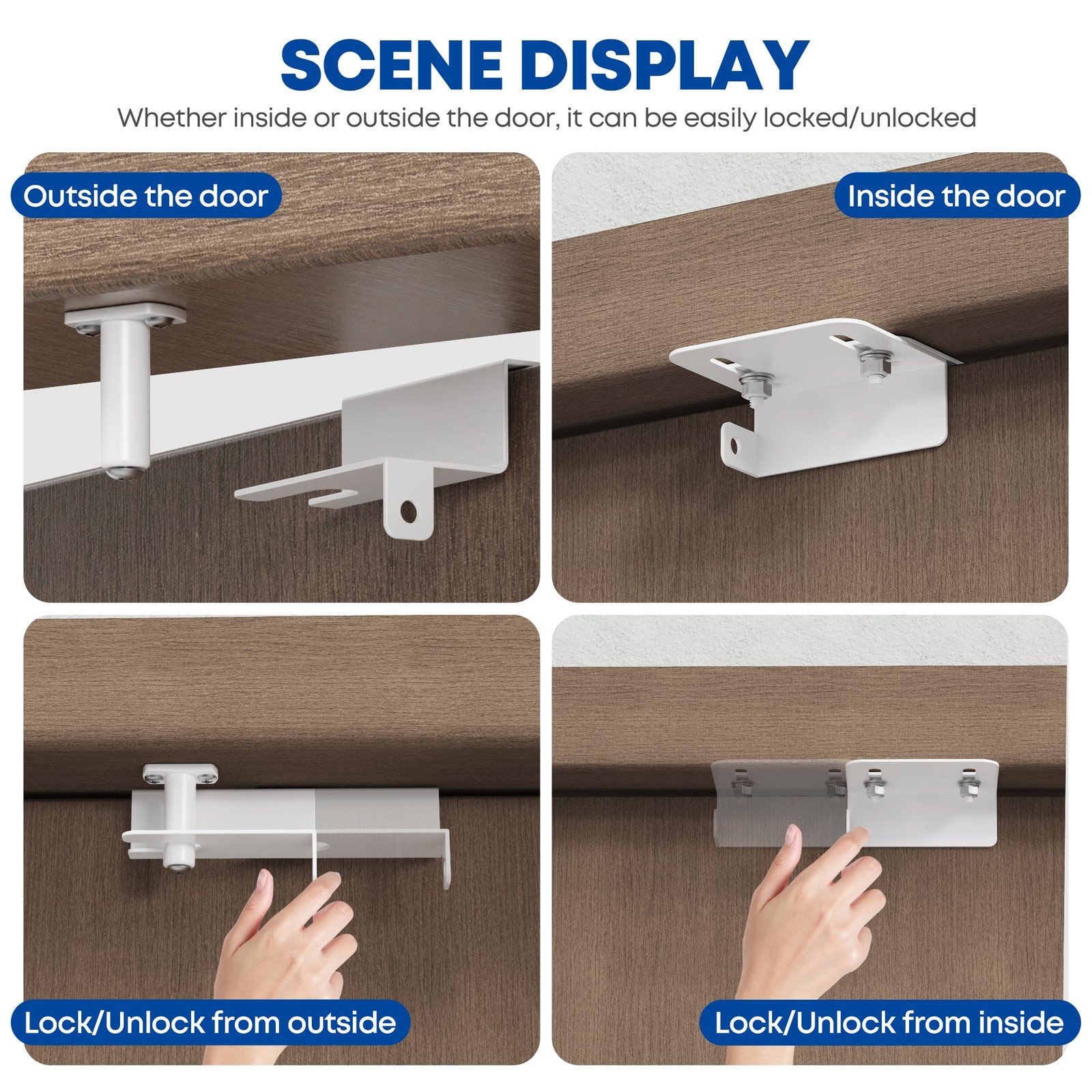 SCENE DISPLAY

Whether inside or outside the door, it can be easily locked/unlocked

Outside the door

Inside the door

Lock/Unlock from outside

Lock/Unlock from inside