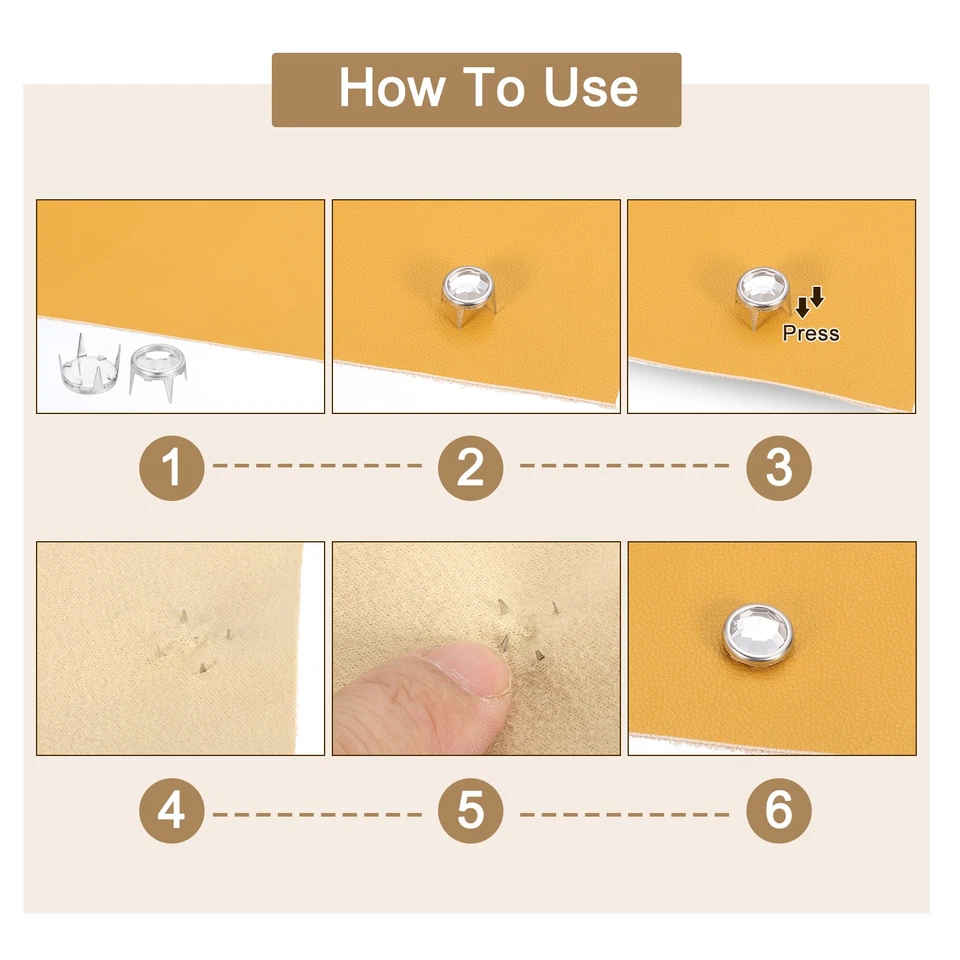 How To Use

Press

1

2

3

4

5

6