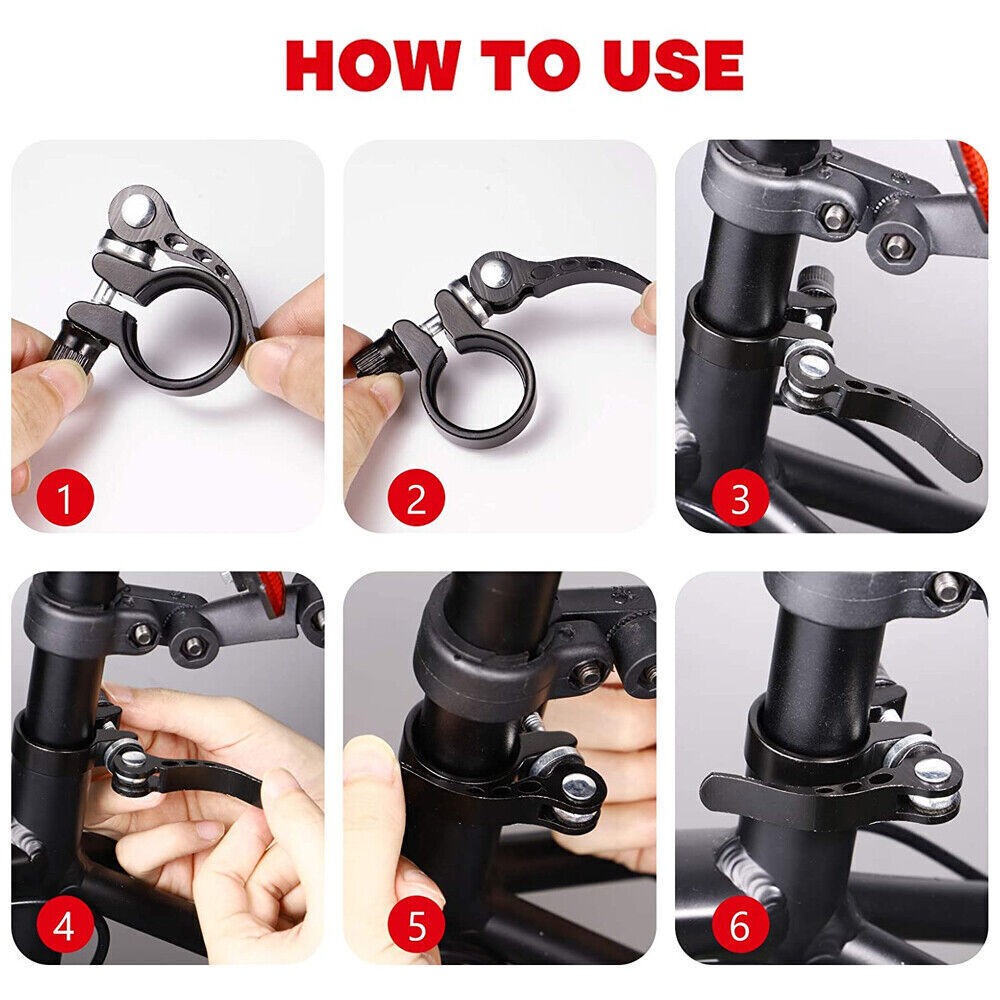 HOW TO USE

1

2

3

4

5

6