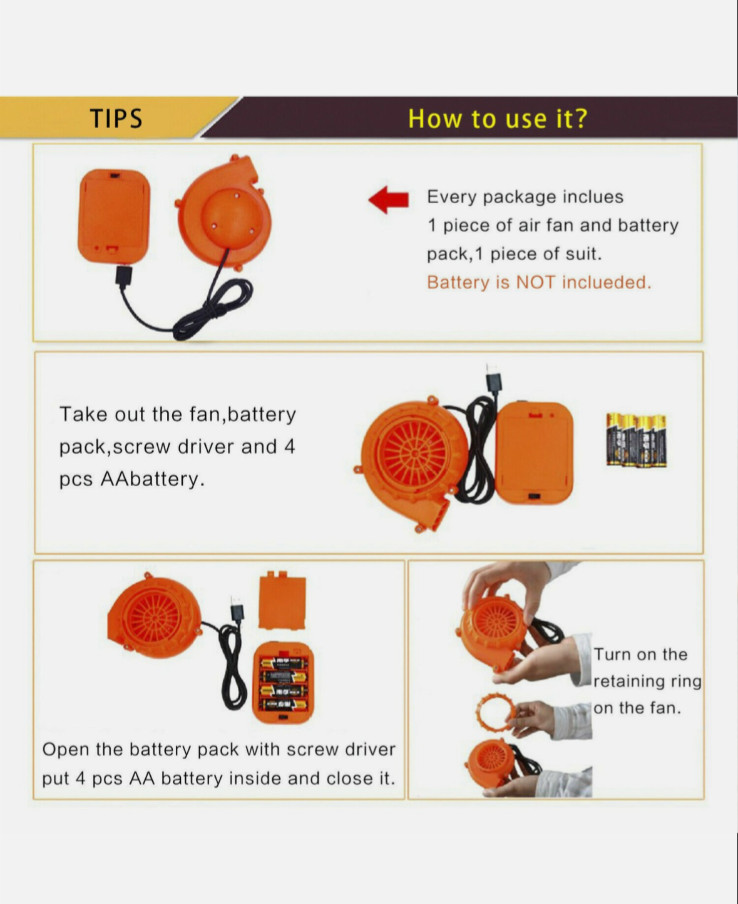 TIPS

How to use it?

Every package inclues 1 piece of air fan and battery pack,1 piece of suit.
Battery is NOT inclueded.

Take out the fan,battery pack,screw driver and 4 pcs AAbattery.

Open the battery pack with screw driver put 4 pcs AA battery inside and close it.

Turn on the retaining ring on the fan.