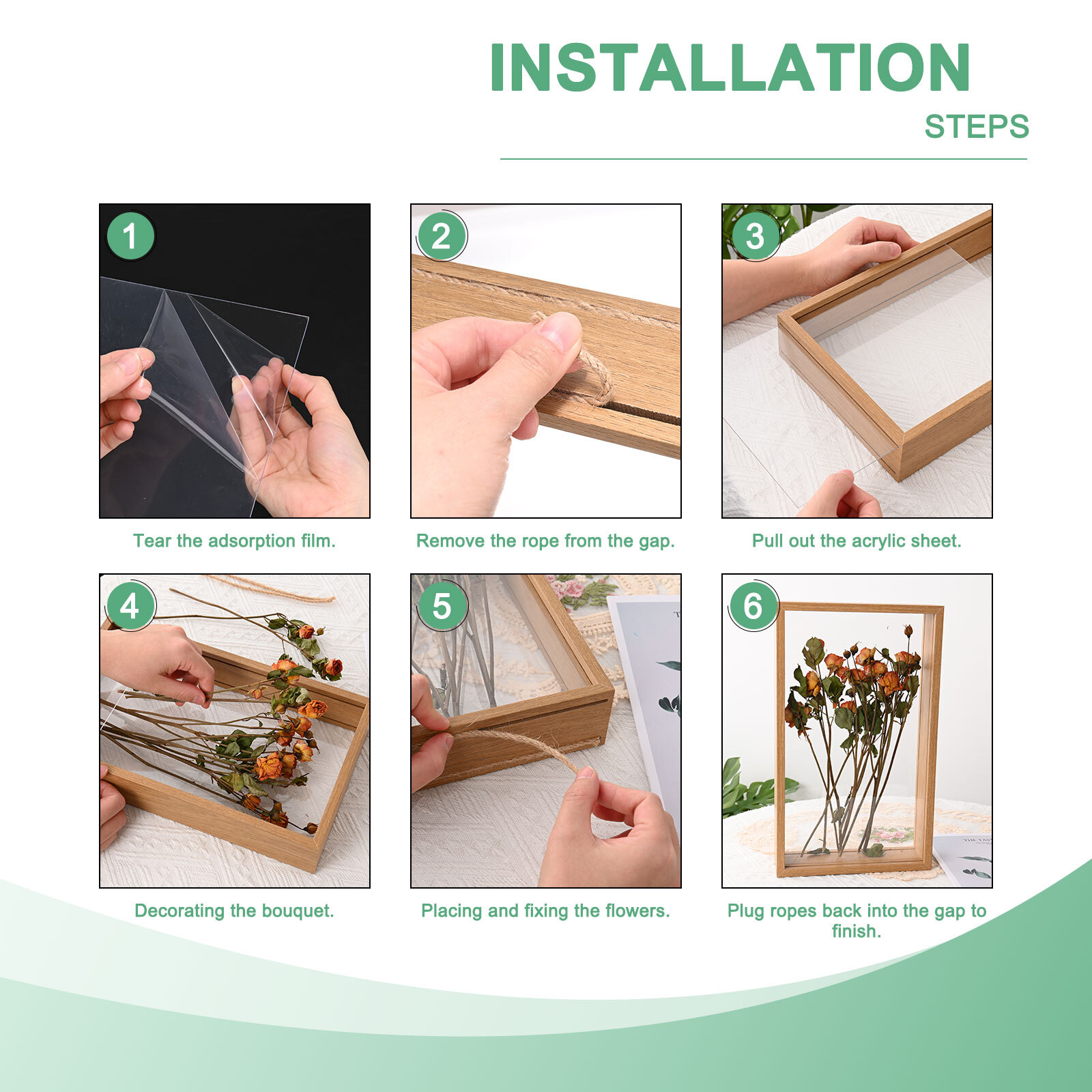 INSTALLATION

STEPS

1

Tear the adsorption film.

2

Remove the rope from the gap.

3

Pull out the acrylic sheet.

4

Decorating the bouquet.

5

Placing and fixing the flowers.

6

Plug ropes back into the gap to finish.