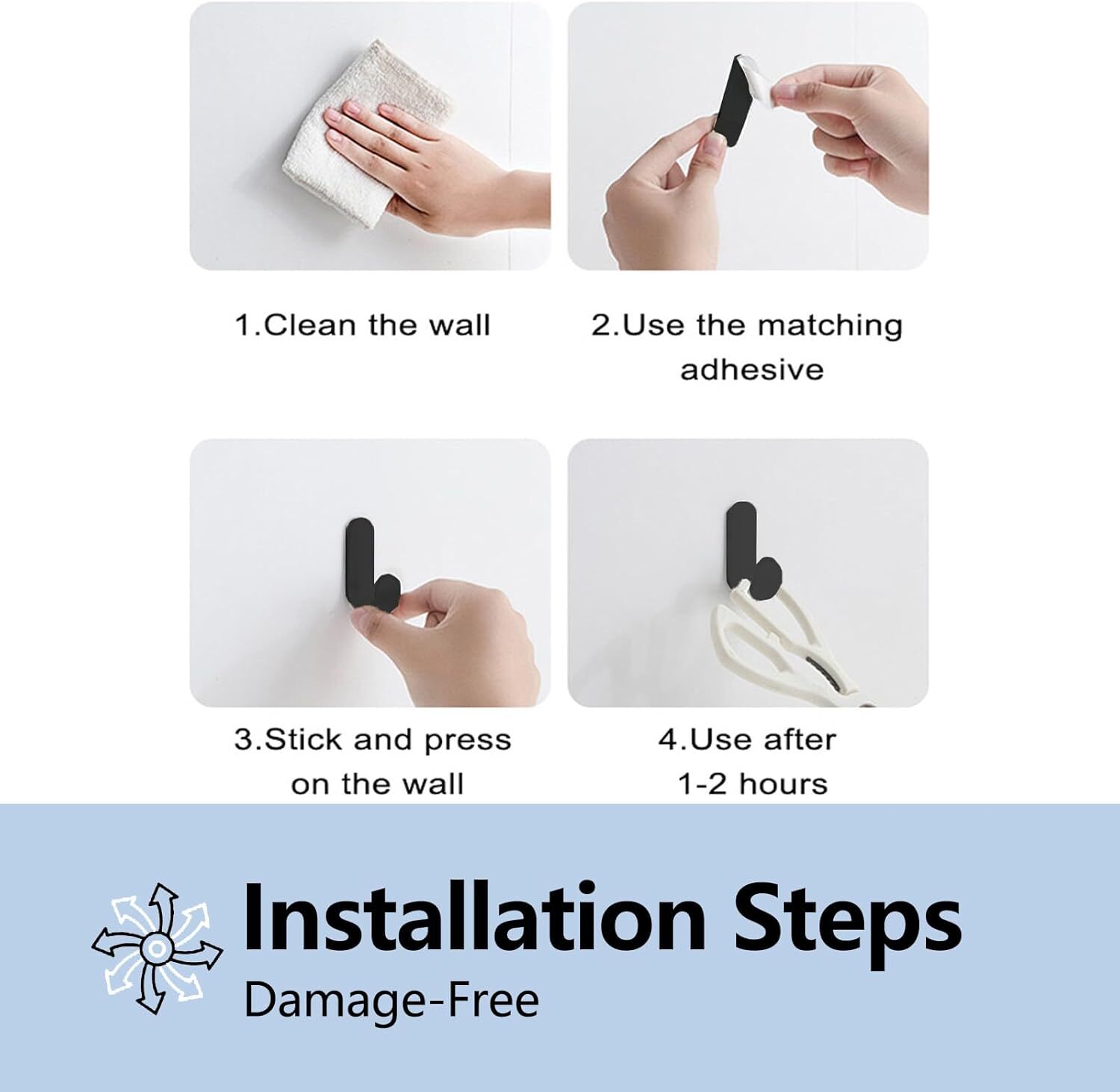 1.Clean the wall

2.Use the matching adhesive

3.Stick and press on the wall

4.Use after 1-2 hours

Installation Steps

Damage-Free