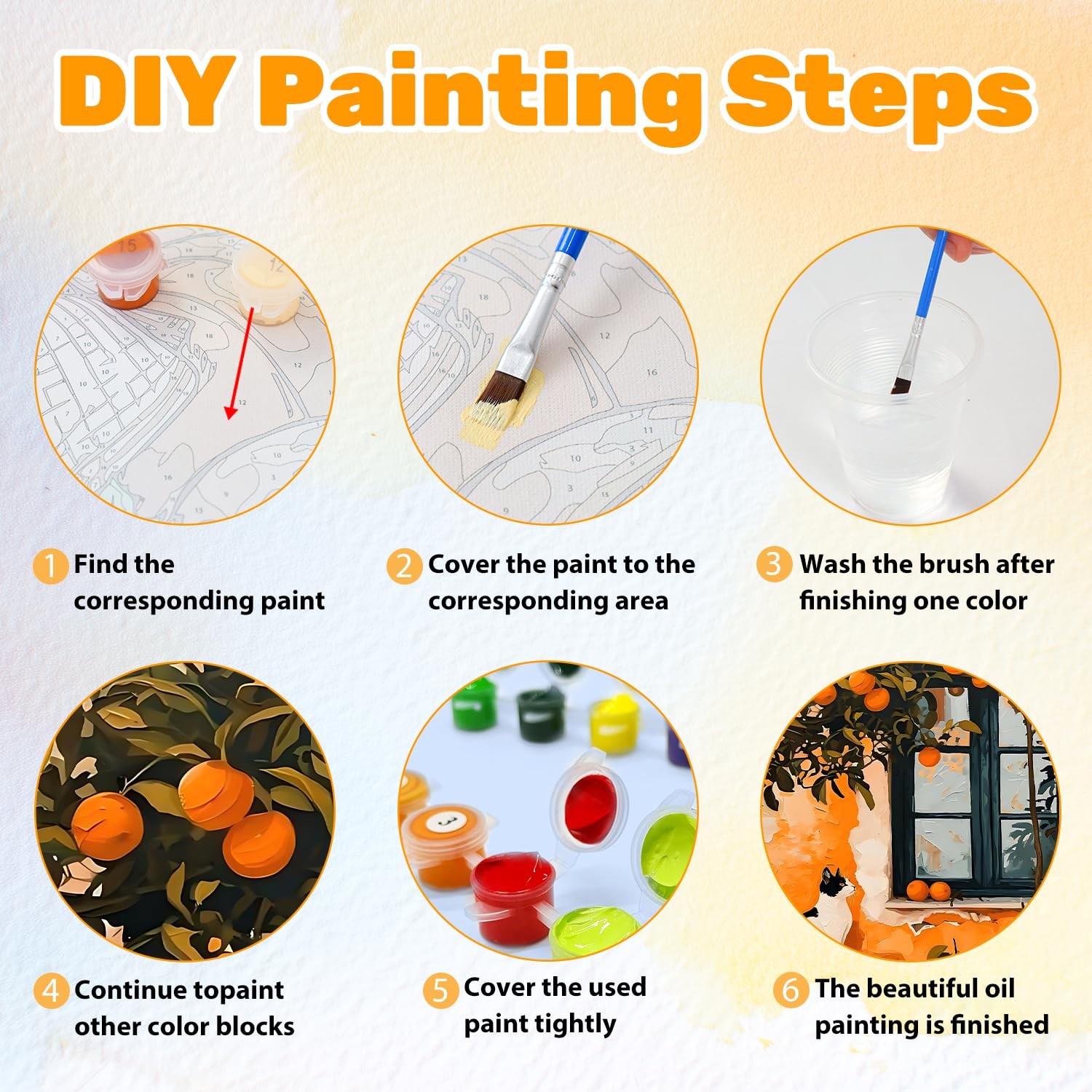 DIY Painting Steps

1 Find the corresponding paint

2 Cover the paint to the corresponding area

3 Wash the brush after finishing one color

4 Continue topaint other color blocks

5 Cover the used paint tightly

6 The beautiful oil painting is finished