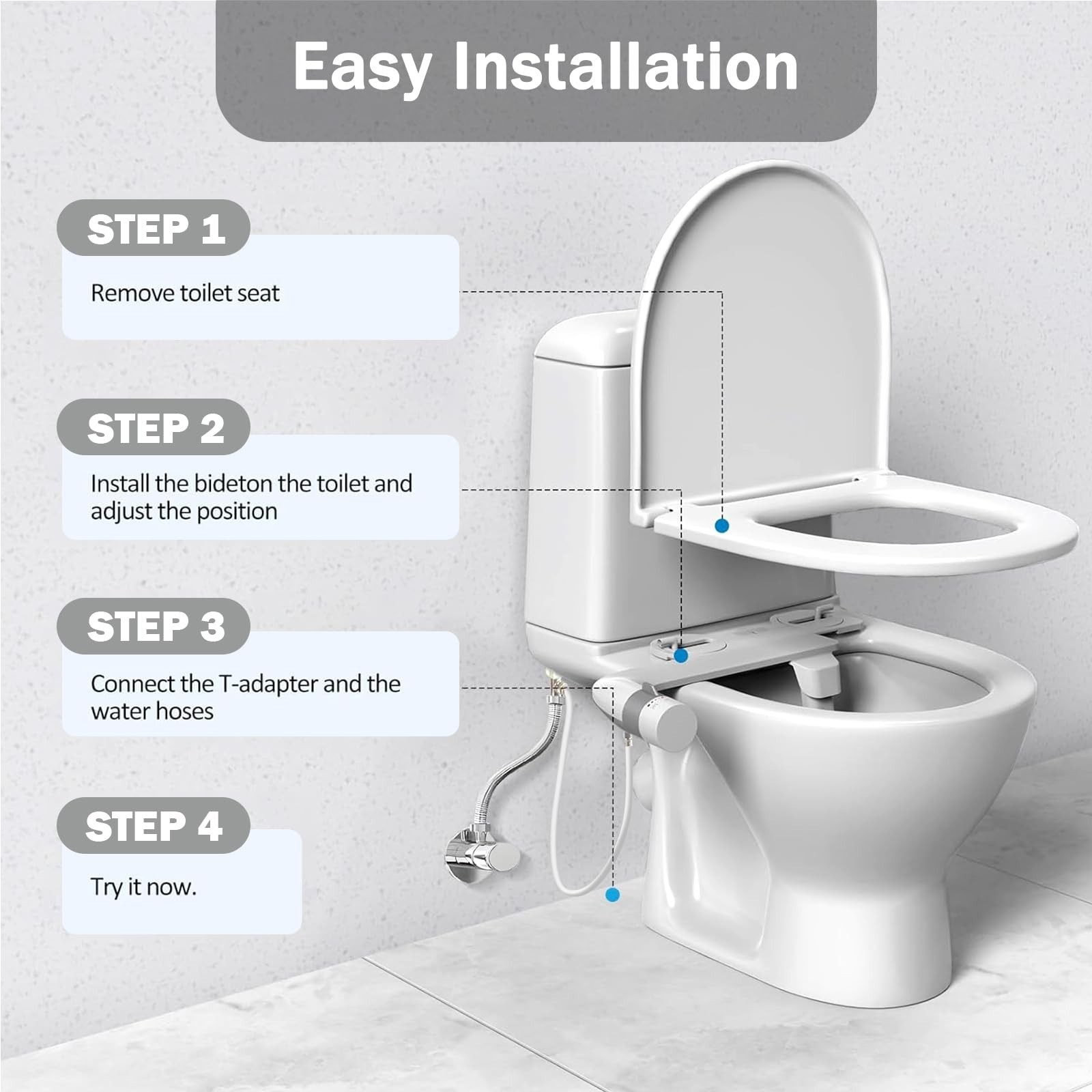 Easy Installation

STEP 1

Remove toilet seat

STEP 2

Install the bideton the toilet and adjust the position

STEP 3

Connect the T-adapter and the water hoses

STEP 4

Try it now.