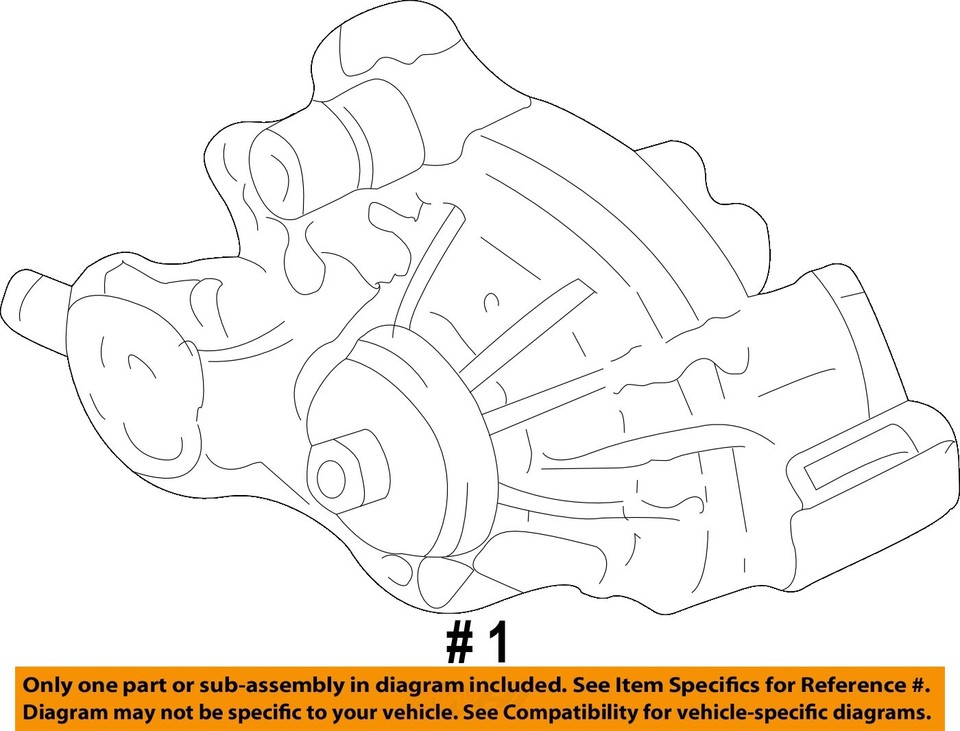 # 1

Only one part or sub-assembly in diagram included. See Item Specifics for Reference #. Diagram may not be specific to your vehicle. See Compatibility for vehicle-specific diagrams.