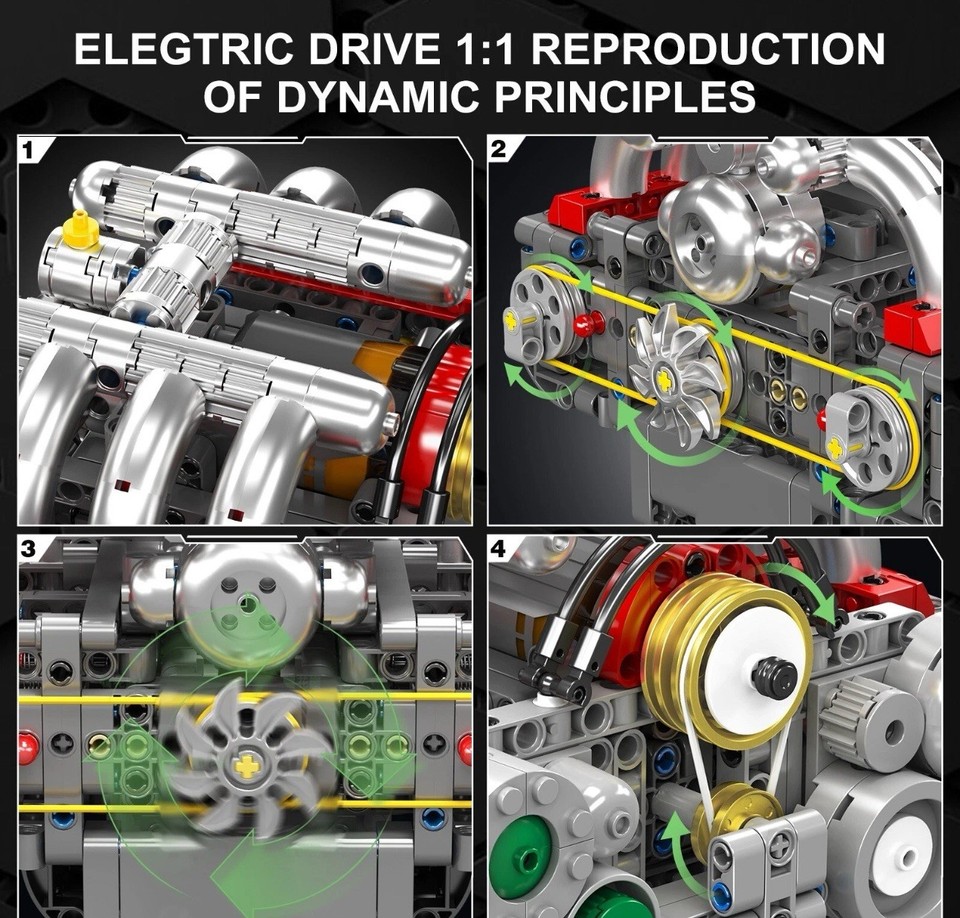 ELEGTRIC DRIVE 1:1 REPRODUCTION OF DYNAMIC PRINCIPLES

1

2

3

4