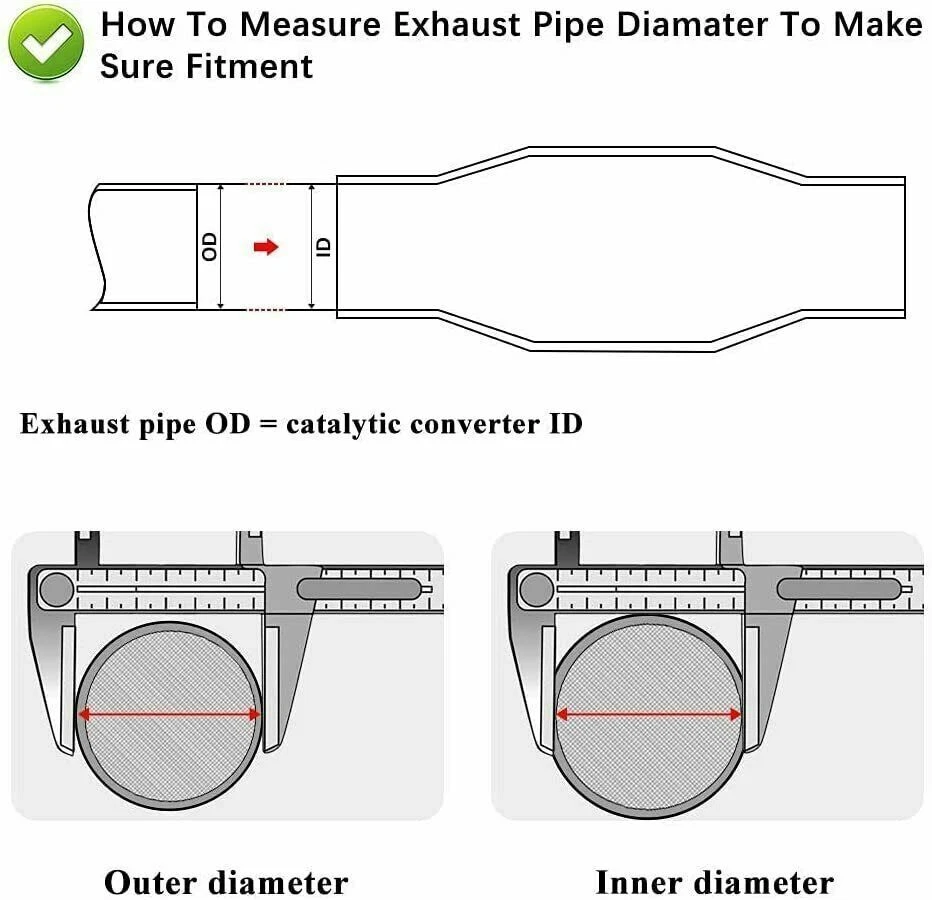 How To Measure Exhaust Pipe Diamater To Make Sure Fitment

OD

ID

Exhaust pipe OD = catalytic converter ID

Outer diameter

Inner diameter