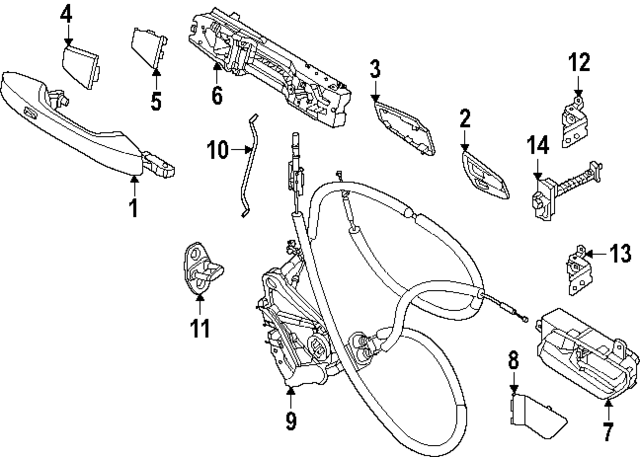 4
5
6
3
12
2
14
10
1
13
11
8
9
7