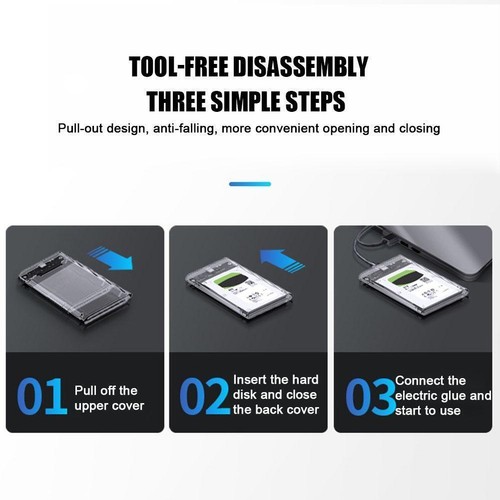 TOOL-FREE DISASSEMBLY
THREE SIMPLE STEPS

Pull-out design, anti-falling, more convenient opening and closing

01 Pull off the upper cover

02 Insert the hard disk and close the back cover

03 Connect the electric glue and start to use