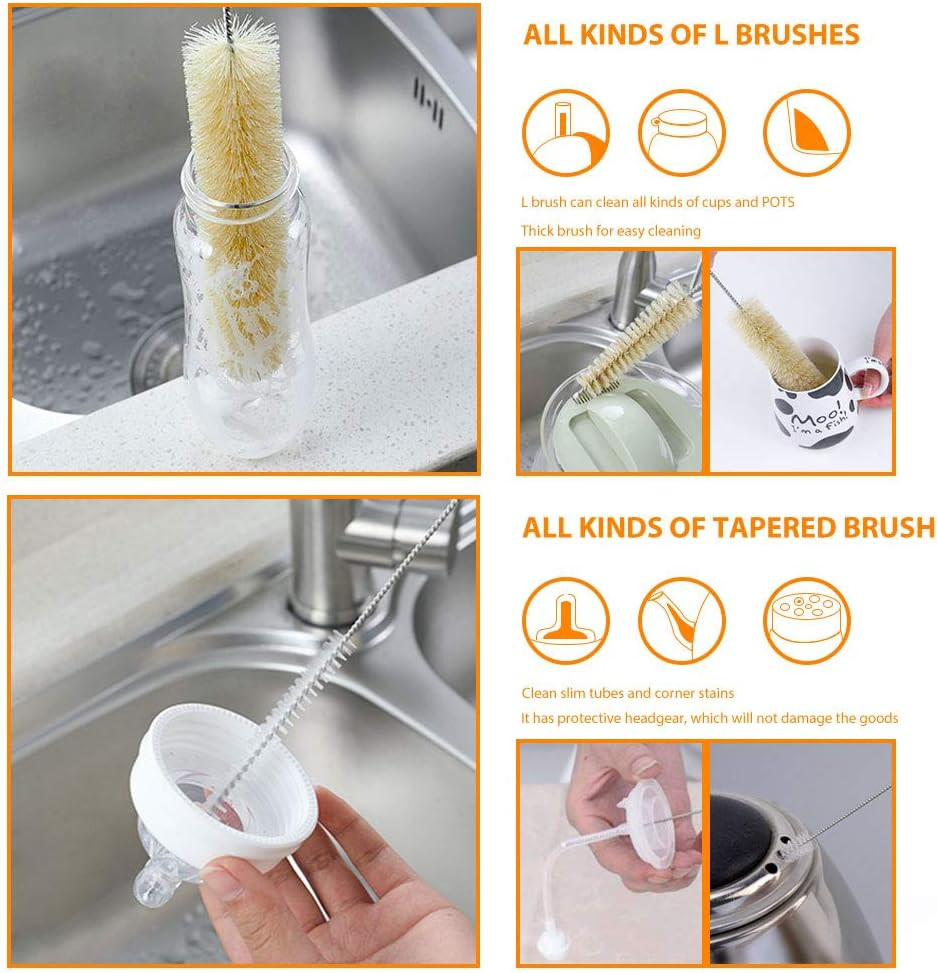 ALL KINDS OF L BRUSHES

L brush can clean all kinds of cups and POTS

Thick brush for easy cleaning

Moo! I'm a fish!

ALL KINDS OF TAPERED BRUSH

Clean slim tubes and corner stains

It has protective headgear, which will not damage the goods